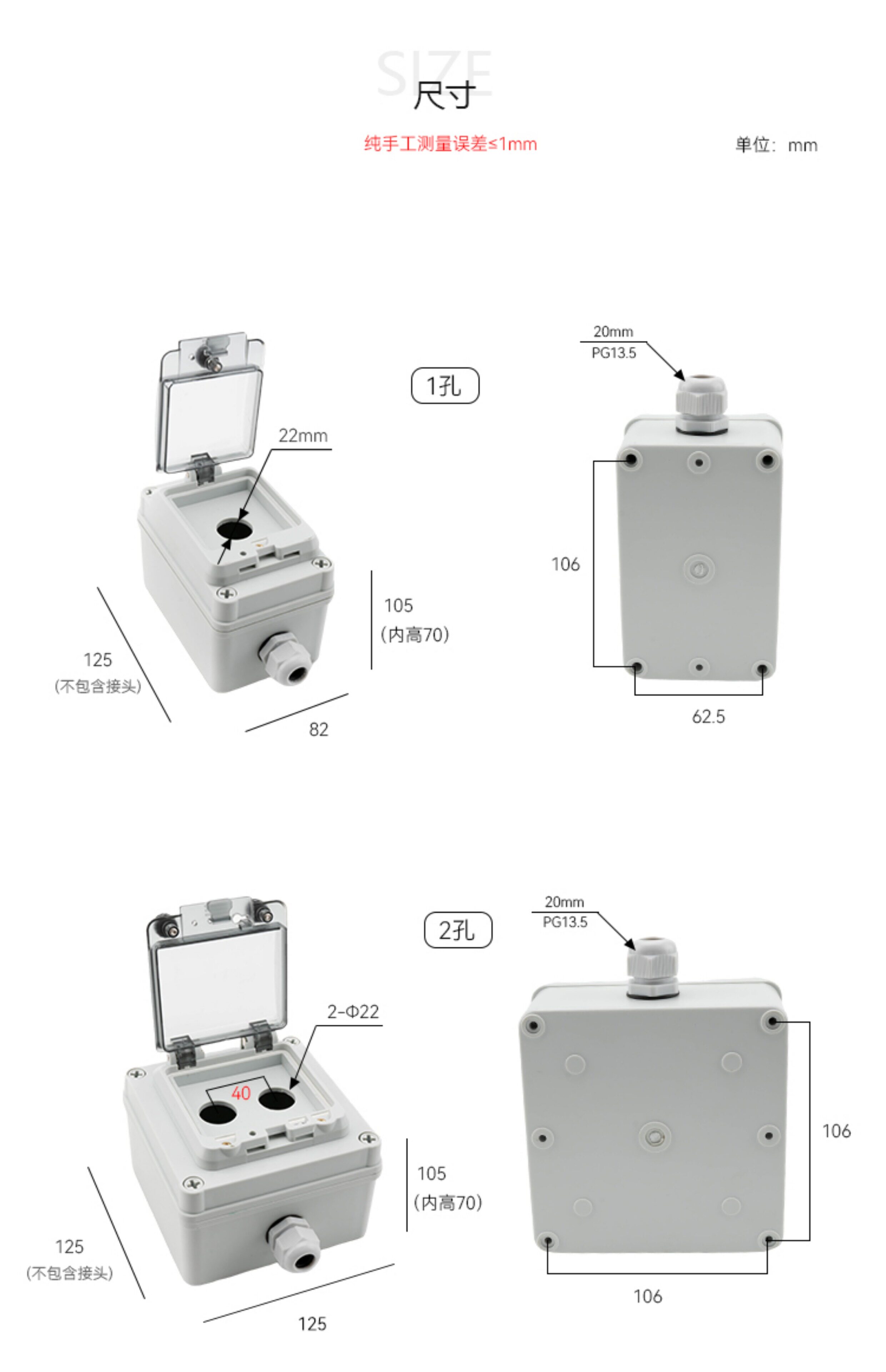 SIZE
尺寸

纯手工测量误差≤1mm

单位：mm

1孔

22mm

105
(内高70)

125
(不包含接头)

82

20mm
PG13.5

106

62.5

2孔

2-Φ22

40

105
(内高70)

125
(不包含接头)

125

20mm
PG13.5

106

106