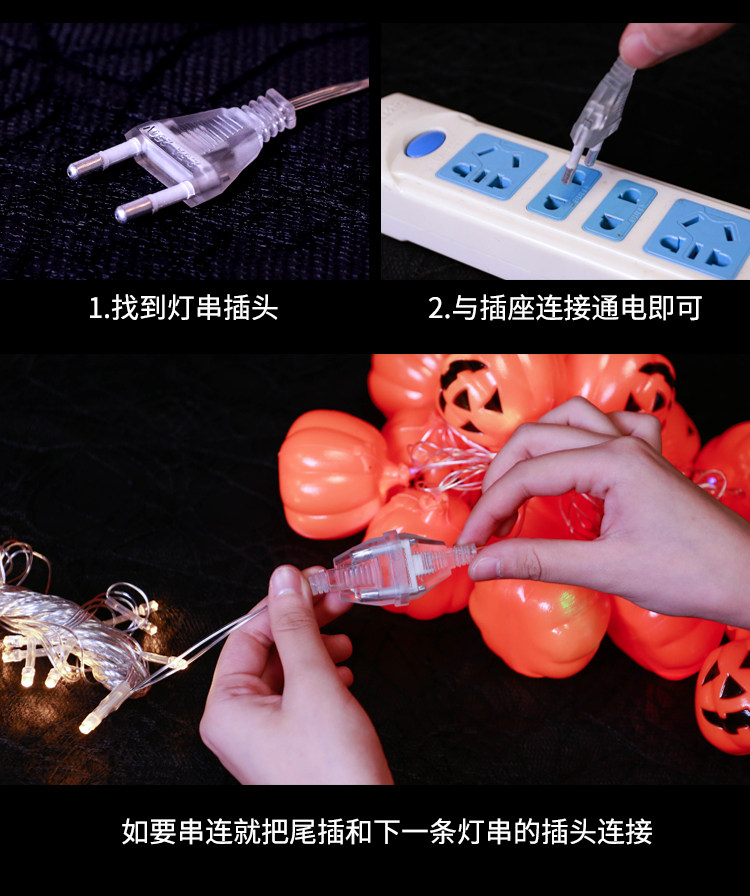 1.找到灯串插头

2.与插座连接通电即可

如要串连就把尾插和下一条灯串的插头连接