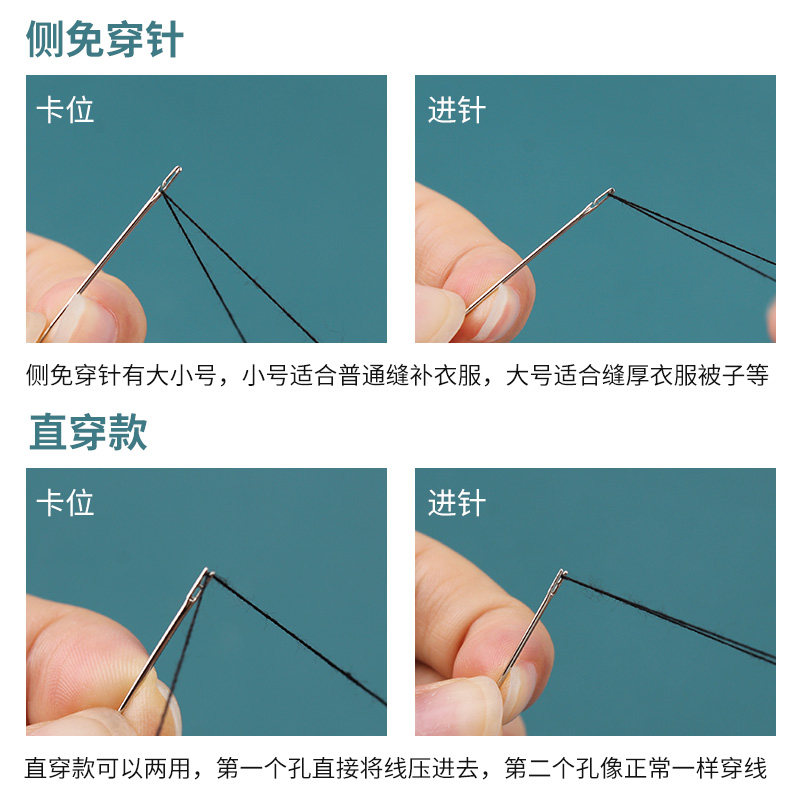 侧免穿针

卡位

进针

侧免穿针有大小号，小号适合普通缝补衣服，大号适合缝厚衣服被子等

直穿款

卡位

进针

直穿款可以两用，第一个孔直接将线压进去，第二个孔像正常一样穿线