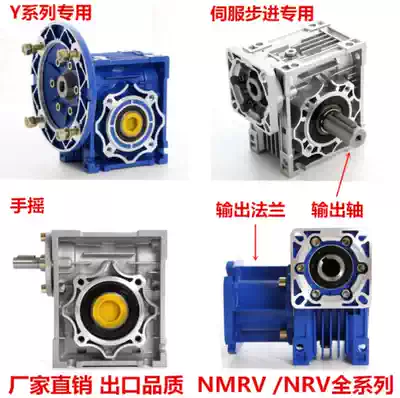 Y系列专用

伺服步进专用

手摇

输出法兰

输出轴

厂家直销 出口品质 NMRV /NRV全系列