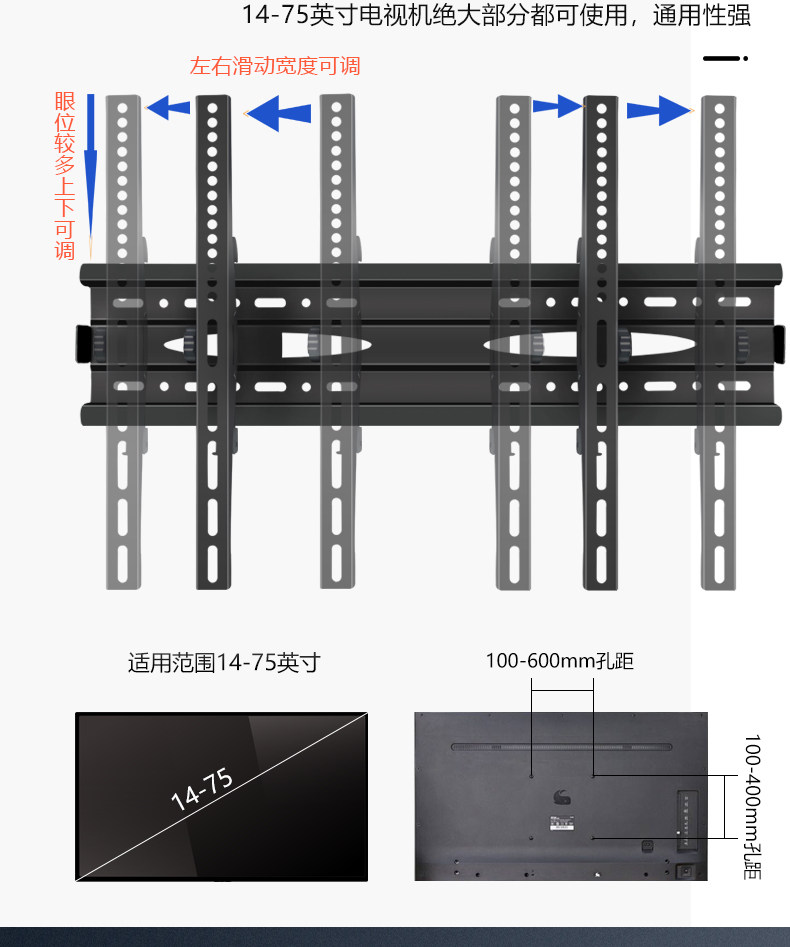 14-75英寸电视机绝大部分都可使用，通用性强

左右滑动宽度可调

眼位较多上下可调

适用范围14-75英寸

14-75

100-600mm孔距

100-400mm孔距