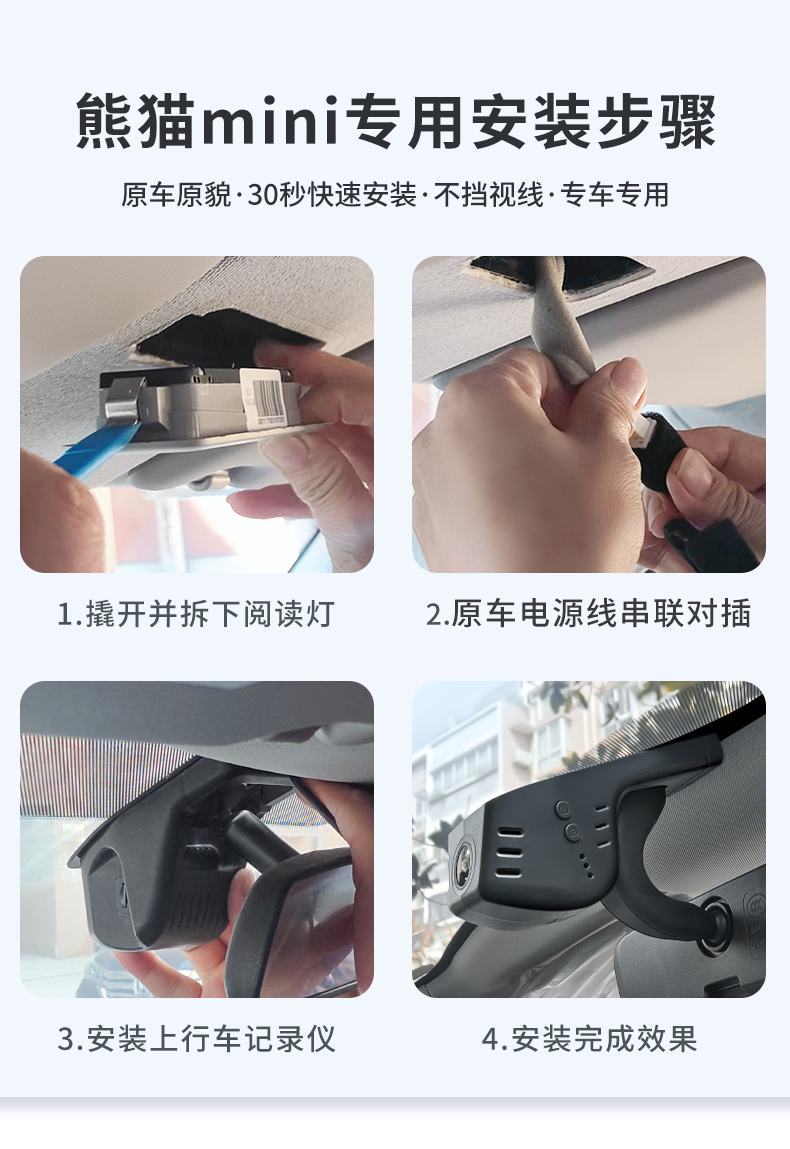 熊猫mini专用安装步骤

原车原貌·30秒快速安装·不挡视线·专车专用

1.撬开并拆下阅读灯

2.原车电源线串联对插

3.安装上行车记录仪

4.安装完成效果