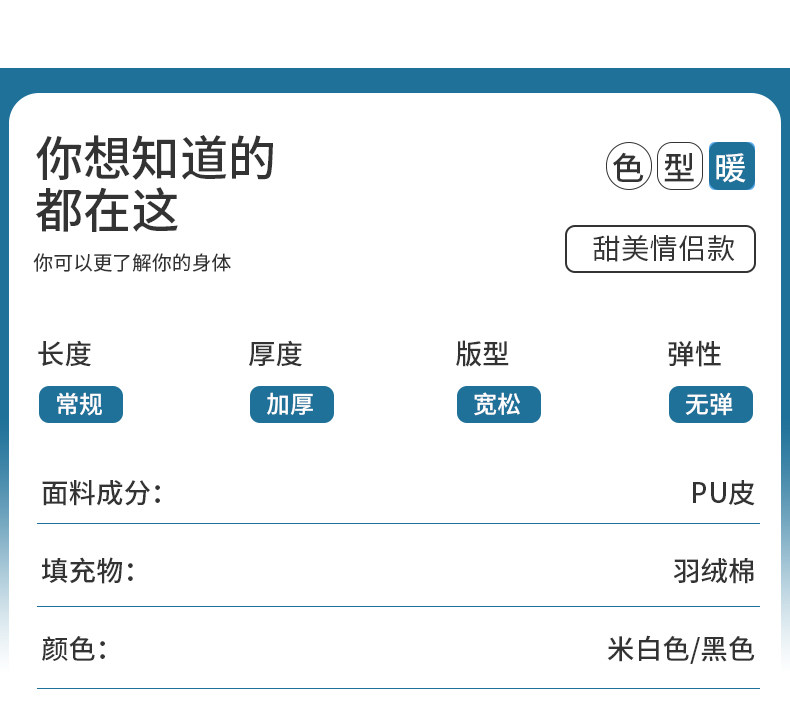 你想知道的
都在这

你可以更了解你的身体

色 型 暖

甜美情侣款

长度
常规

厚度
加厚

版型
宽松

弹性
无弹

面料成分： PU皮

填充物： 羽绒棉

颜色： 米白色/黑色