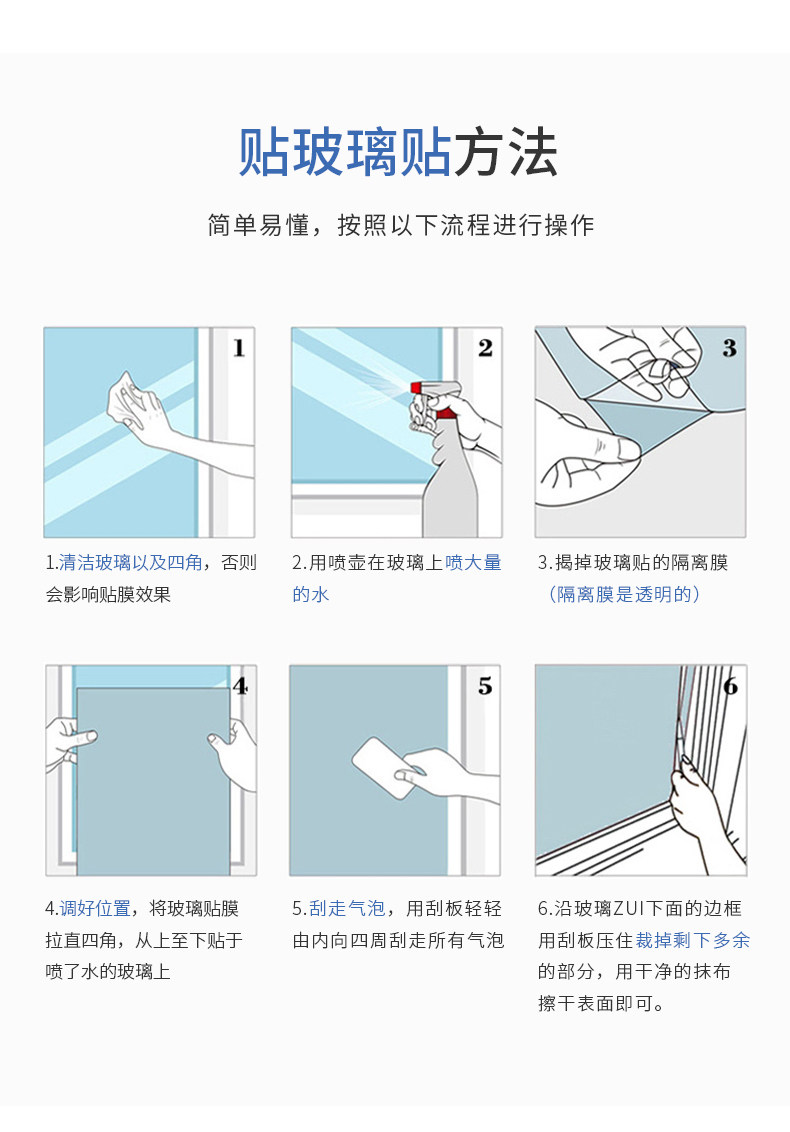 贴玻璃贴方法

简单易懂，按照以下流程进行操作

1

2

3

1.清洁玻璃以及四角，否则会影响贴膜效果

2.用喷壶在玻璃上喷大量的水

3.揭掉玻璃贴的隔离膜（隔离膜是透明的）

4

5

6

4.调好位置，将玻璃贴膜拉直四角，从上至下贴于喷了水的玻璃上

5.刮走气泡，用刮板轻轻由内向四周刮走所有气泡

6.沿玻璃ZUI下面的边框用刮板压住裁掉剩下多余的部分，用干净的抹布擦干表面即可。