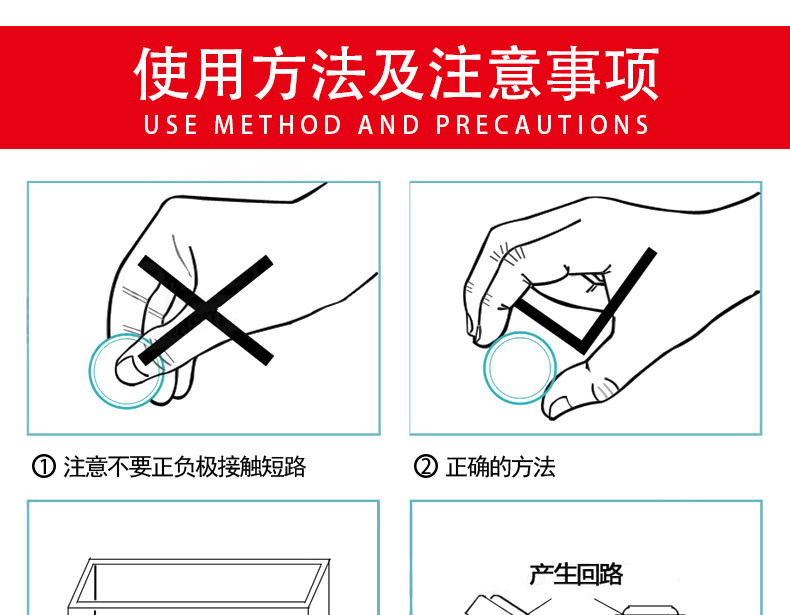 使用方法及注意事项
USE METHOD AND PRECAUTIONS

① 注意不要正负极接触短路

② 正确的方法

产生回路