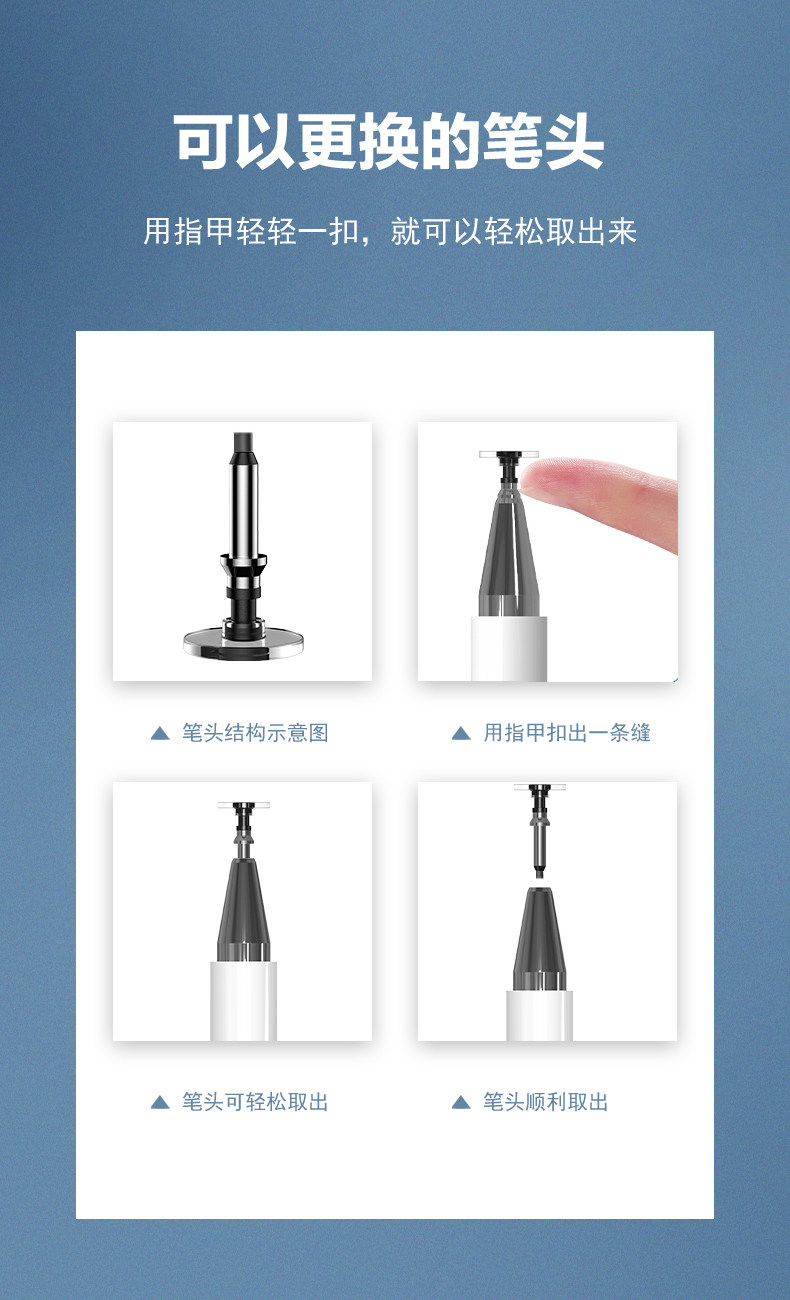 可以更换的笔头

用指甲轻轻一扣，就可以轻松取出来

▲ 笔头结构示意图

▲ 用指甲扣出一条缝

▲ 笔头可轻松取出

▲ 笔头顺利取出