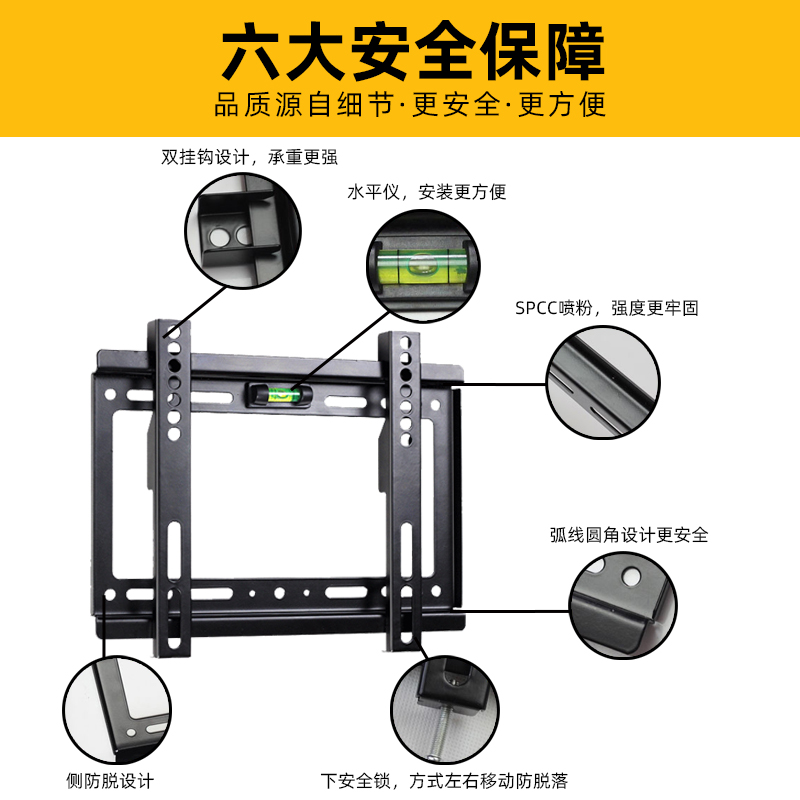 六大安全保障

品质源自细节·更安全·更方便

双挂钩设计，承重更强

水平仪，安装更方便

SPCC喷粉，强度更牢固

弧线圆角设计更安全

侧防脱设计

下安全锁，方式左右移动防脱落