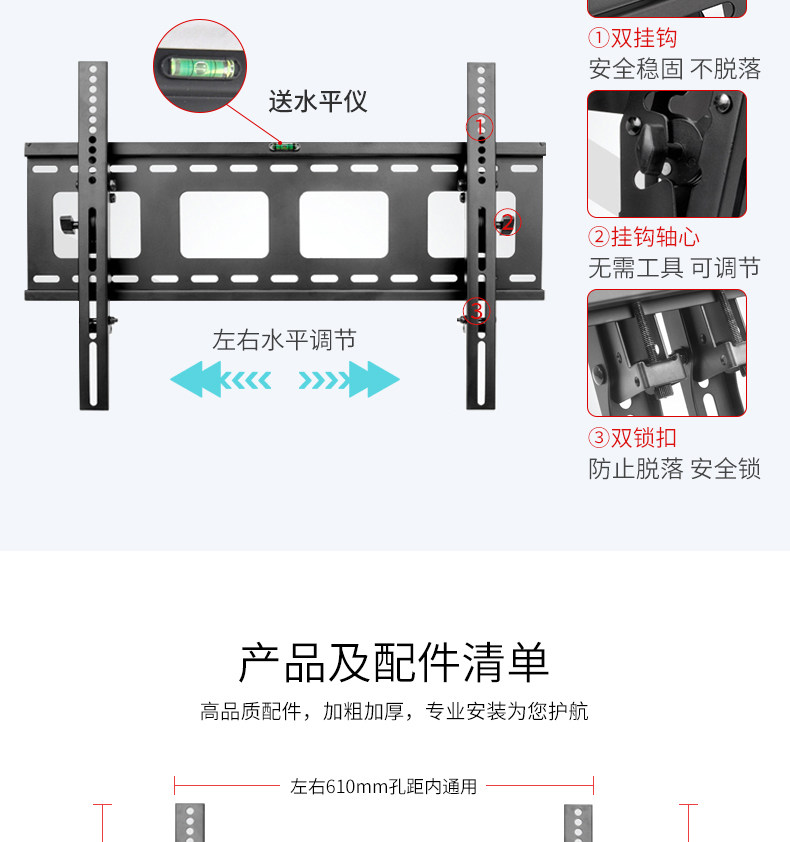 送水平仪

①

②

③

左右水平调节

①双挂钩
安全稳固 不脱落

②挂钩轴心
无需工具 可调节

③双锁扣
防止脱落 安全锁

产品及配件清单
高品质配件，加粗加厚，专业安装为您护航

左右610mm孔距内通用