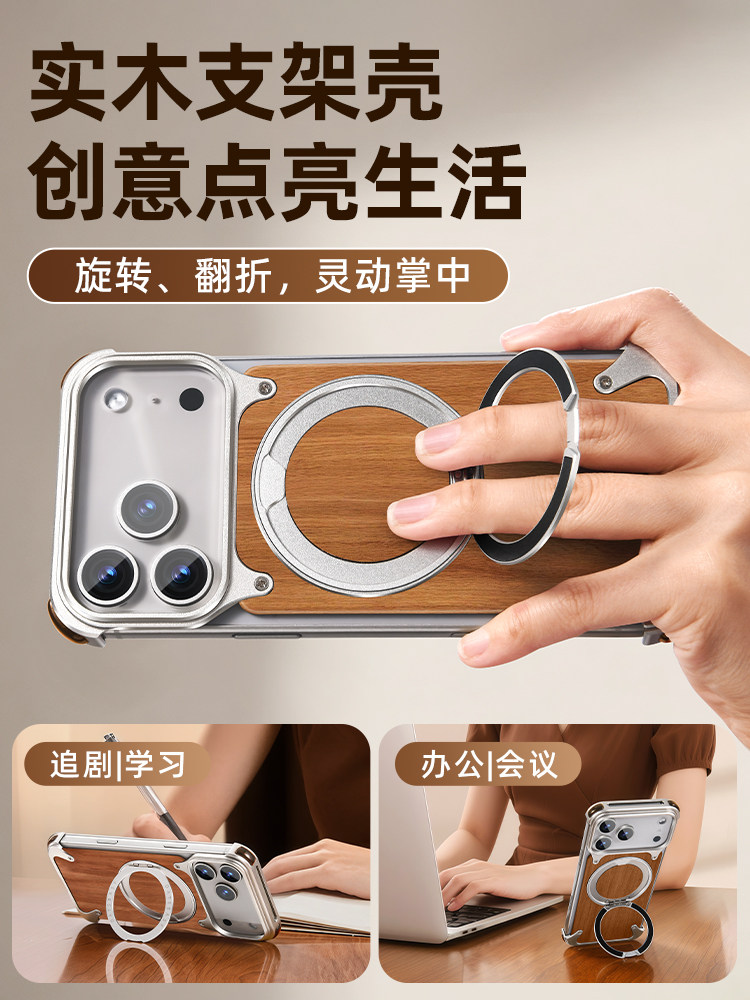 实木支架壳
创意点亮生活

旋转、翻折，灵动掌中

追剧|学习

办公|会议