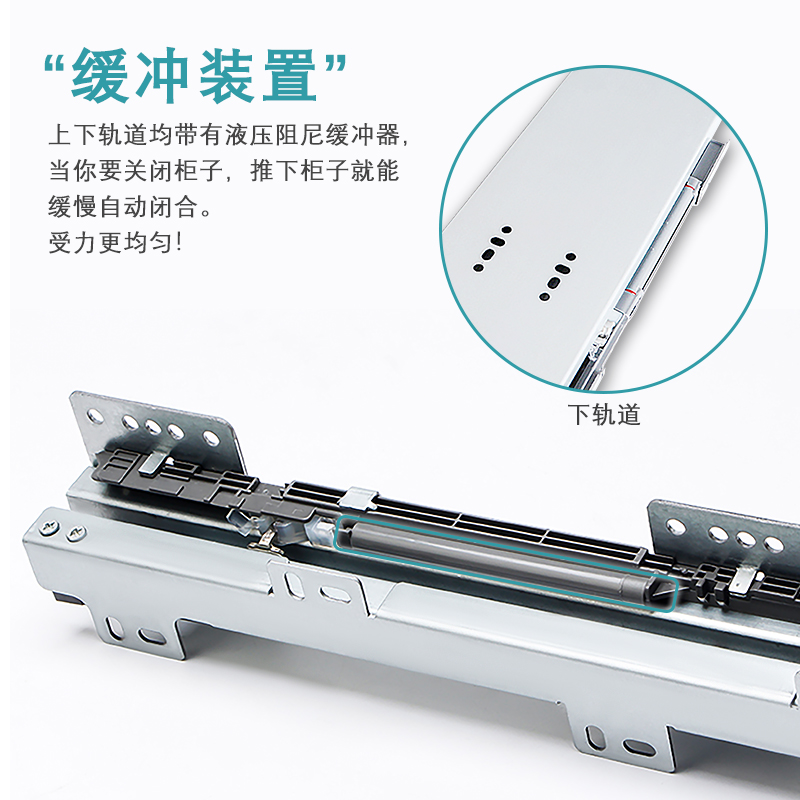 “缓冲装置”

上下轨道均带有液压阻尼缓冲器，当你要关闭柜子，推下柜子就能缓慢自动闭合。
受力更均匀！

下轨道