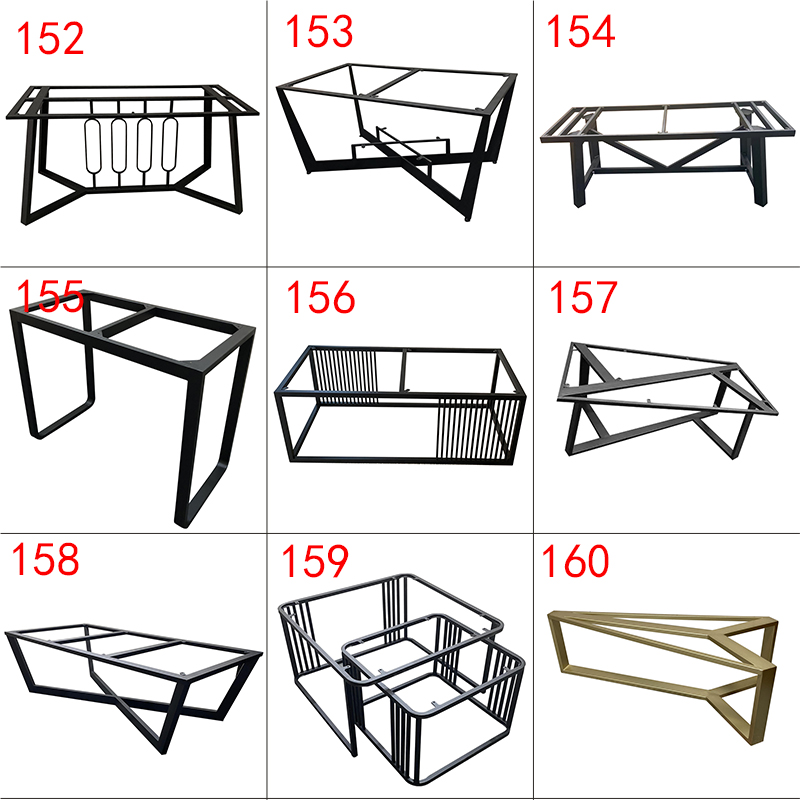 152

153

154

155

156

157

158

159

160