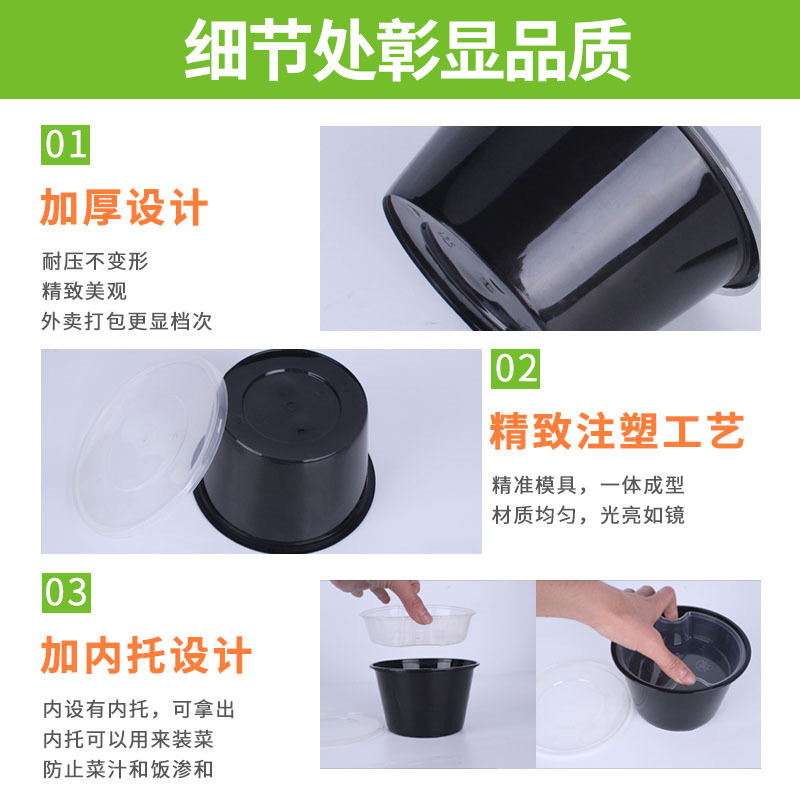 细节处彰显品质

01

加厚设计

耐压不变形
精致美观
外卖打包更显档次

02

精致注塑工艺

精准模具，一体成型
材质均匀，光亮如镜

03

加内托设计

内设有内托，可拿出
内托可以用来装菜
防止菜汁和饭渗和