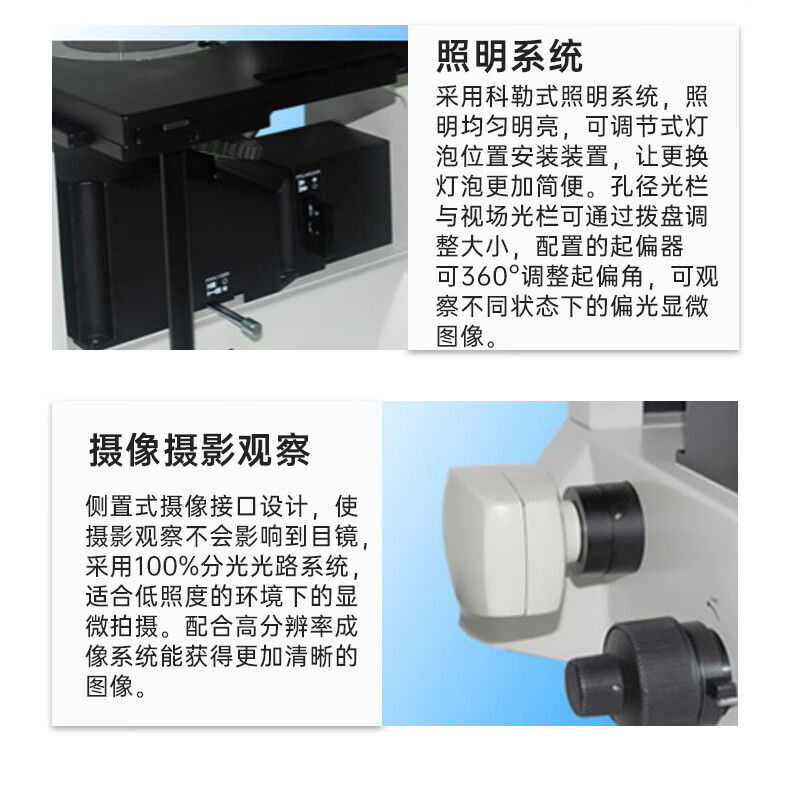 照明系统

采用科勒式照明系统，照明均匀明亮，可调节式灯泡位置安装装置，让更换灯泡更加简便。孔径光栏与视场光栏可通过拨盘调整大小，配置的起偏器可360°调整起偏角，可观察不同状态下的偏光显微图像。

摄像摄影观察

侧置式摄像接口设计，使摄影观察不会影响到目镜，采用100%分光光路系统，适合低照度的环境下的显微拍摄。配合高分辨率成像系统能获得更加清晰的图像。