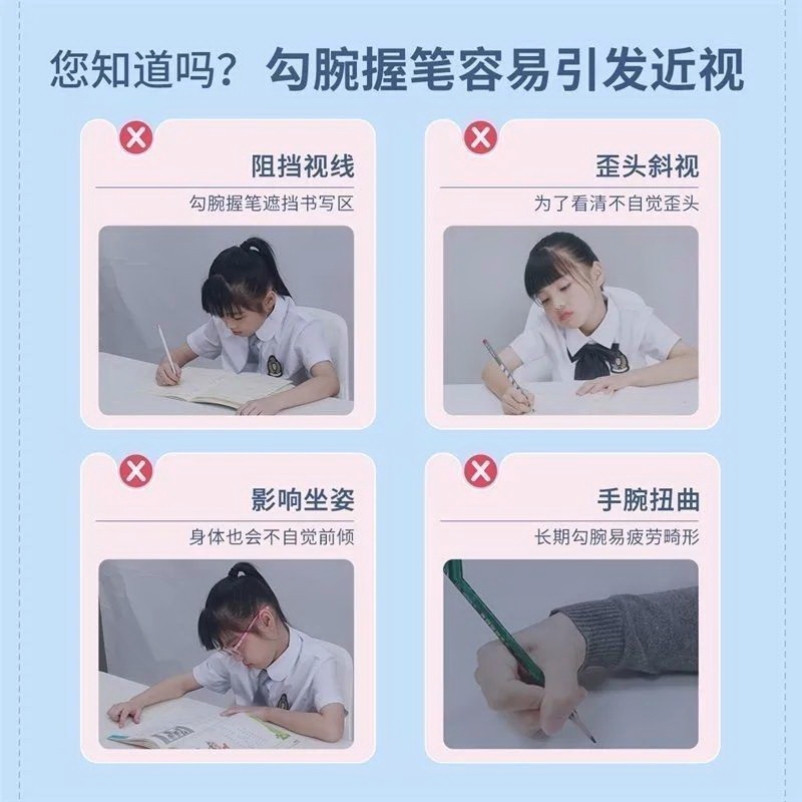 您知道吗？勾腕握笔容易引发近视

阻挡视线
勾腕握笔遮挡书写区

歪头斜视
为了看清不自觉歪头

影响坐姿
身体也会不自觉前倾

手腕扭曲
长期勾腕易疲劳畸形