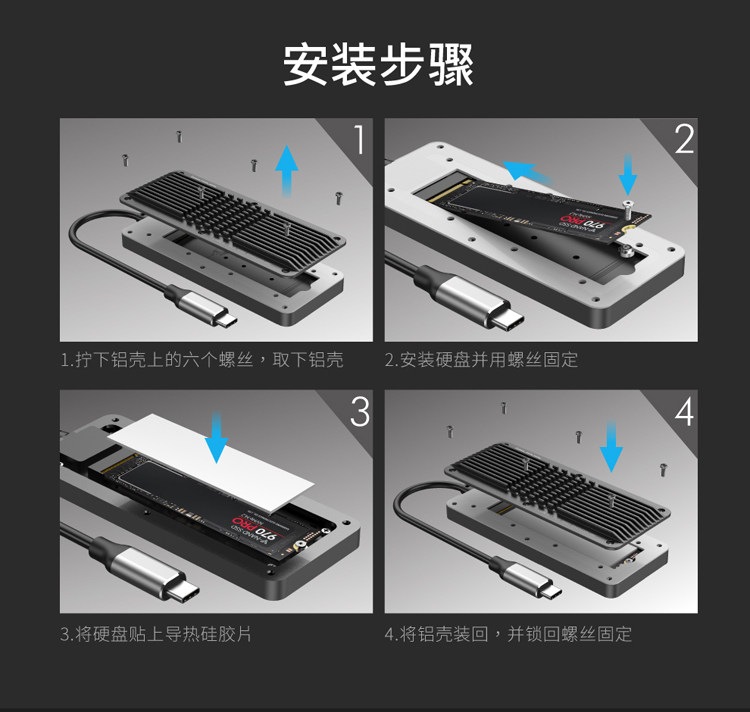 安装步骤

1

1.拧下铝壳上的六个螺丝，取下铝壳

2

970 PRO

2.安装硬盘并用螺丝固定

3

970 PRO

3.将硬盘贴上导热硅胶片

4

4.将铝壳装回，并锁回螺丝固定