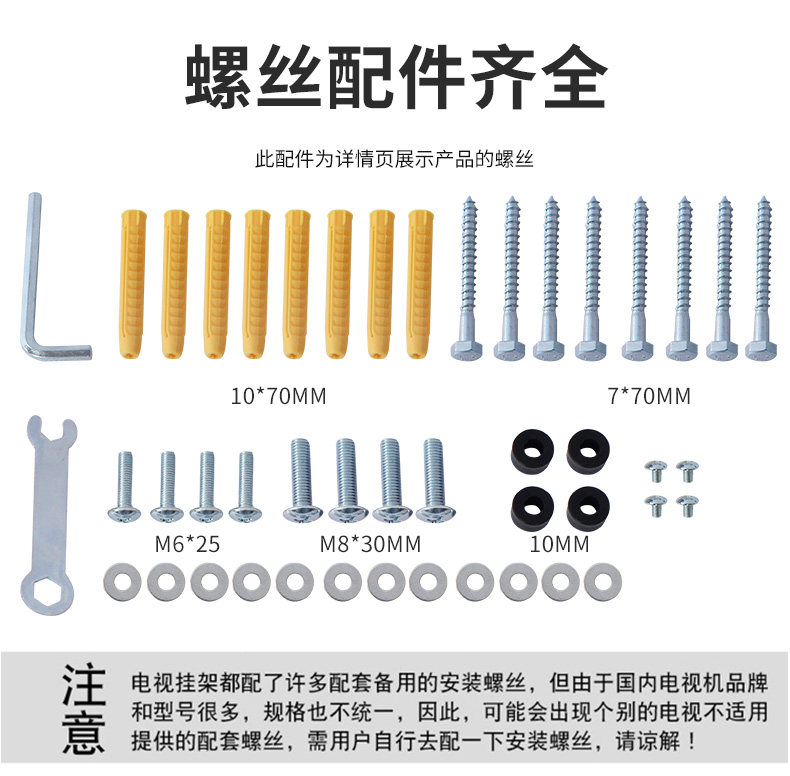 螺丝配件齐全

此配件为详情页展示产品的螺丝

10*70MM

7*70MM

M6*25

M8*30MM

10MM

注意

电视挂架都配了许多配套备用的安装螺丝，但由于国内电视机品牌和型号很多，规格也不统一，因此，可能会出现个别的电视不适用提供的配套螺丝，需用户自行去配一下安装螺丝，请谅解！