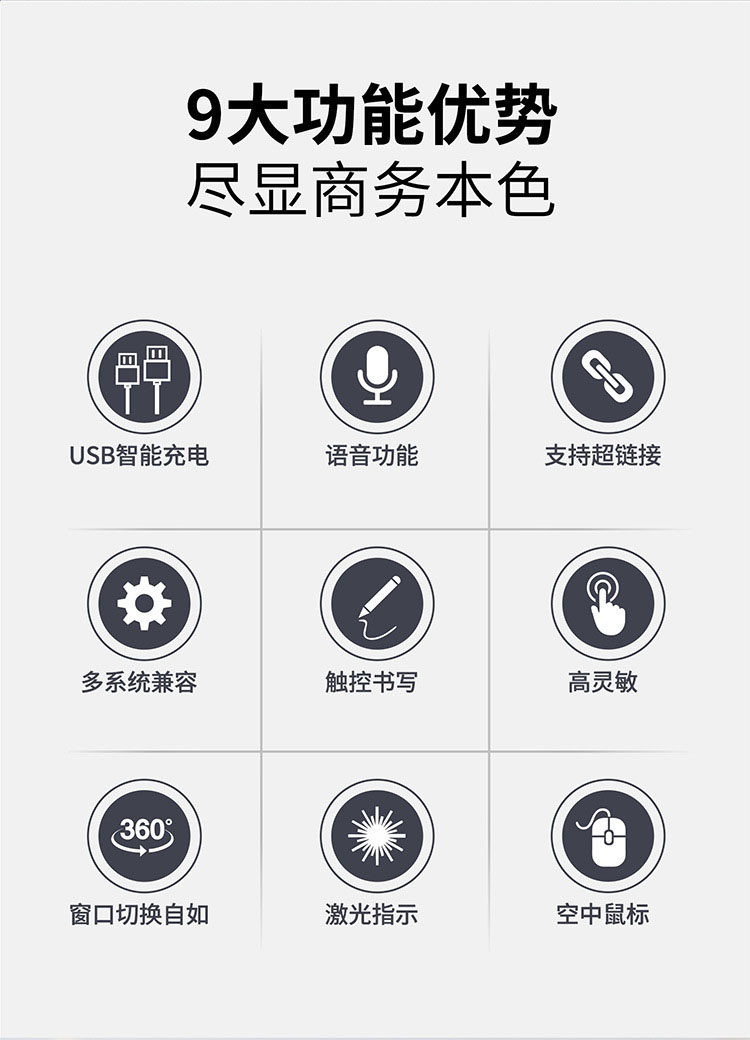 9大功能优势
尽显商务本色

USB智能充电

语音功能

支持超链接

多系统兼容

触控书写

高灵敏

360°

窗口切换自如

激光指示

空中鼠标