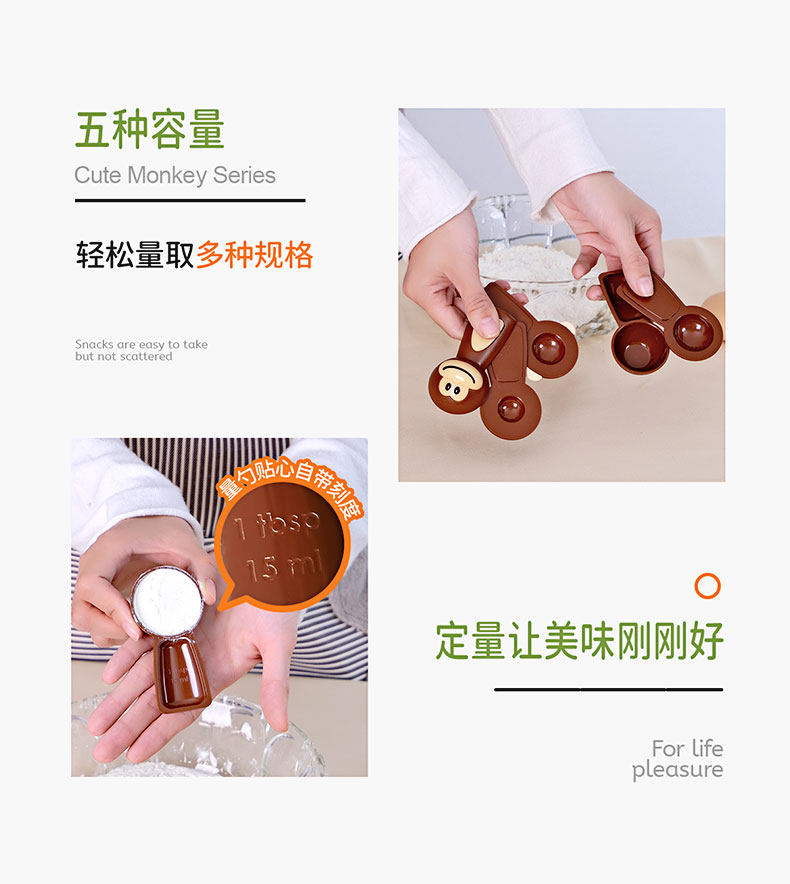 五种容量

Cute Monkey Series

轻松量取多种规格

Snacks are easy to take but not scattered

量勺贴心自带刻度

1 tbsp
15 ml

定量让美味刚刚好

For life pleasure