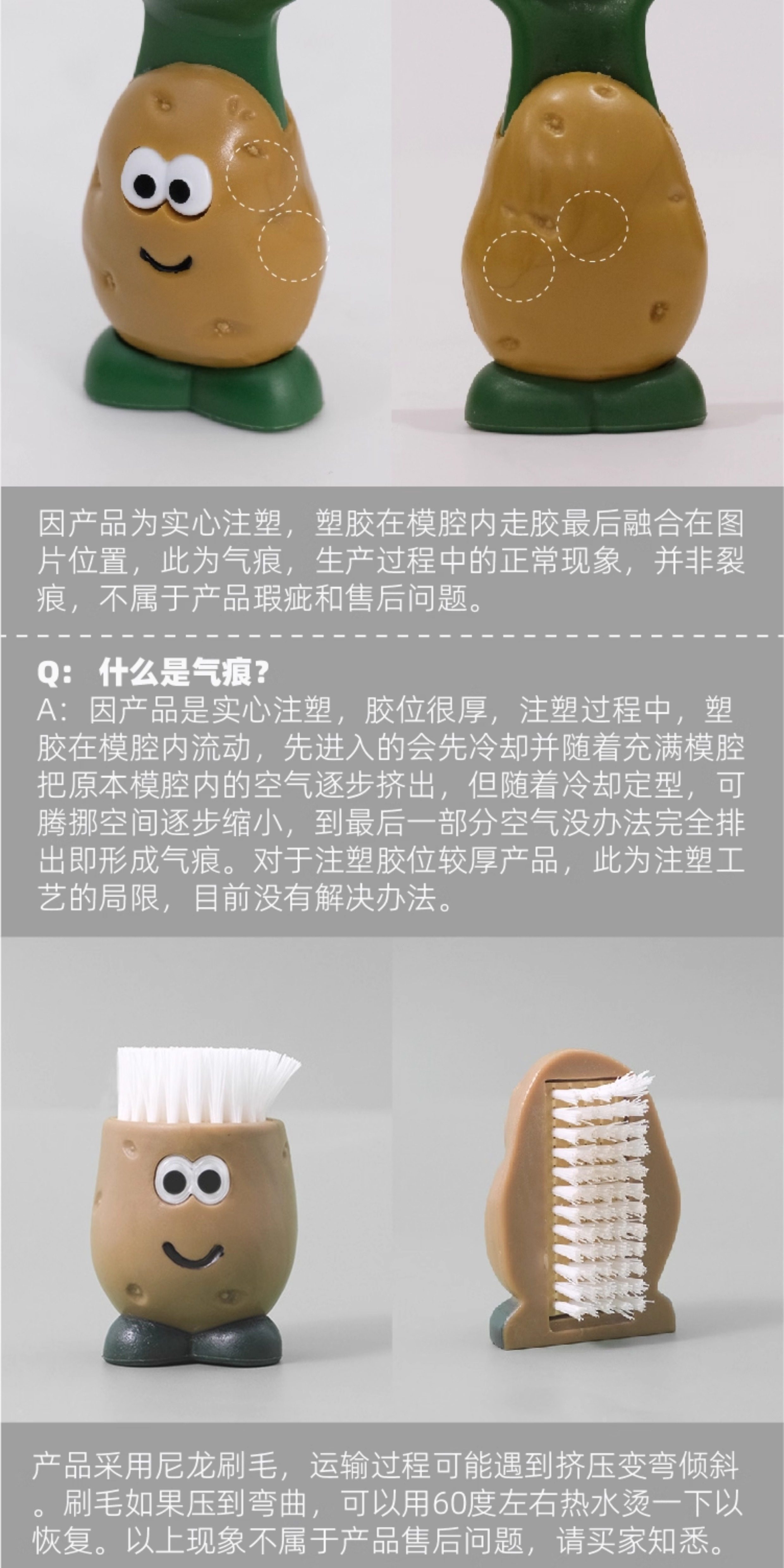 因产品为实心注塑，塑胶在模腔内走胶最后融合在图片位置，此为气痕，生产过程中的正常现象，并非裂痕，不属于产品瑕疵和售后问题。

Q：什么是气痕？
A：因产品是实心注塑，胶位很厚，注塑过程中，塑胶在模腔内流动，先进入的会先冷却并随着充满模腔把原本模腔内的空气逐步挤出，但随着冷却定型，可腾挪空间逐步缩小，到最后一部分空气没办法完全排出即形成气痕。对于注塑胶位较厚产品，此为注塑工艺的局限，目前没有解决办法。

产品采用尼龙刷毛，运输过程可能遇到挤压变弯倾斜。刷毛如果压到弯曲，可以用60度左右热水烫一下以恢复。以上现象不属于产品售后问题，请买家知悉。