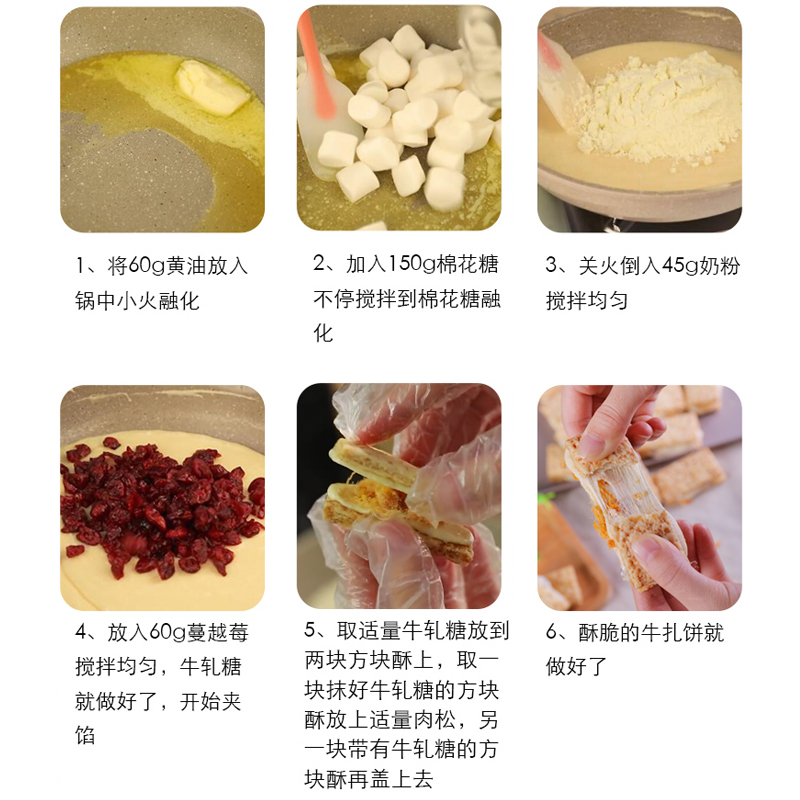 1、将60g黄油放入锅中小火融化

2、加入150g棉花糖不停搅拌到棉花糖融化

3、关火倒入45g奶粉搅拌均匀

4、放入60g蔓越莓搅拌均匀，牛轧糖就做好了，开始夹馅

5、取适量牛轧糖放到两块方块酥上，取一块抹好牛轧糖的方块酥放上适量肉松，另一块带有牛轧糖的方块酥再盖上去

6、酥脆的牛扎饼就做好了