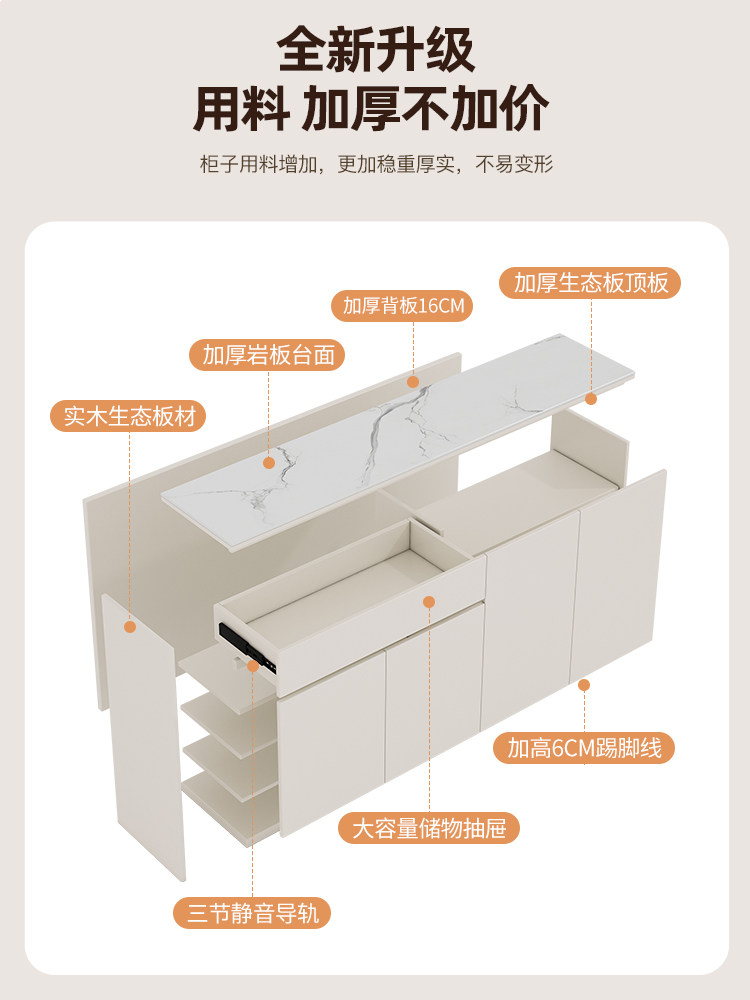 全新升级
用料 加厚不加价

柜子用料增加，更加稳重厚实，不易变形

加厚生态板顶板

加厚背板16CM

加厚岩板台面

实木生态板材

加高6CM踢脚线

大容量储物抽屉

三节静音导轨