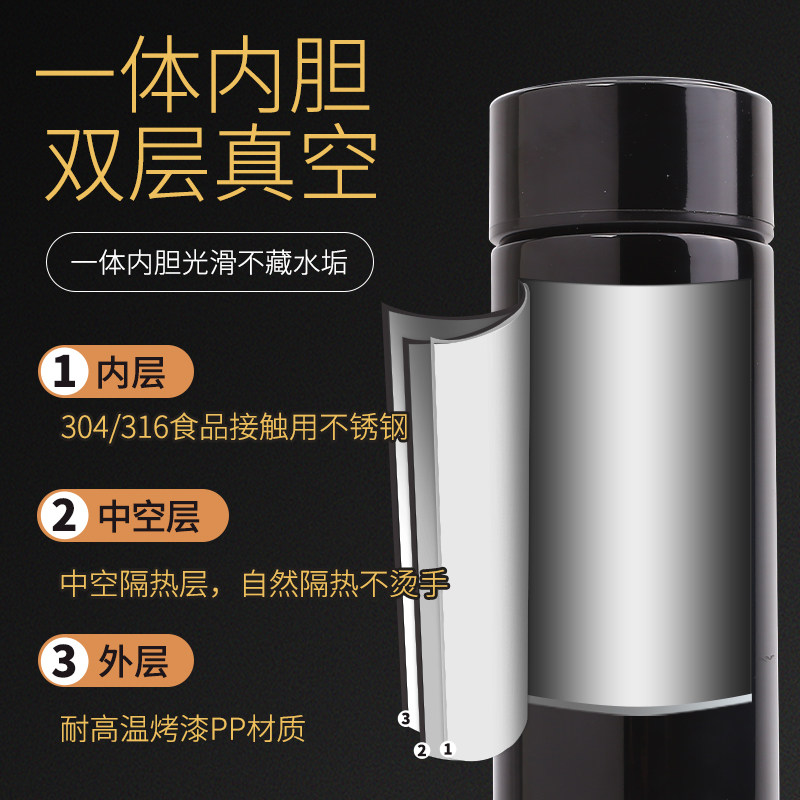 一体内胆
双层真空

一体内胆光滑不藏水垢

1 内层

304/316食品接触用不锈钢

2 中空层

中空隔热层，自然隔热不烫手

3 外层

耐高温烤漆PP材质

3
2 1