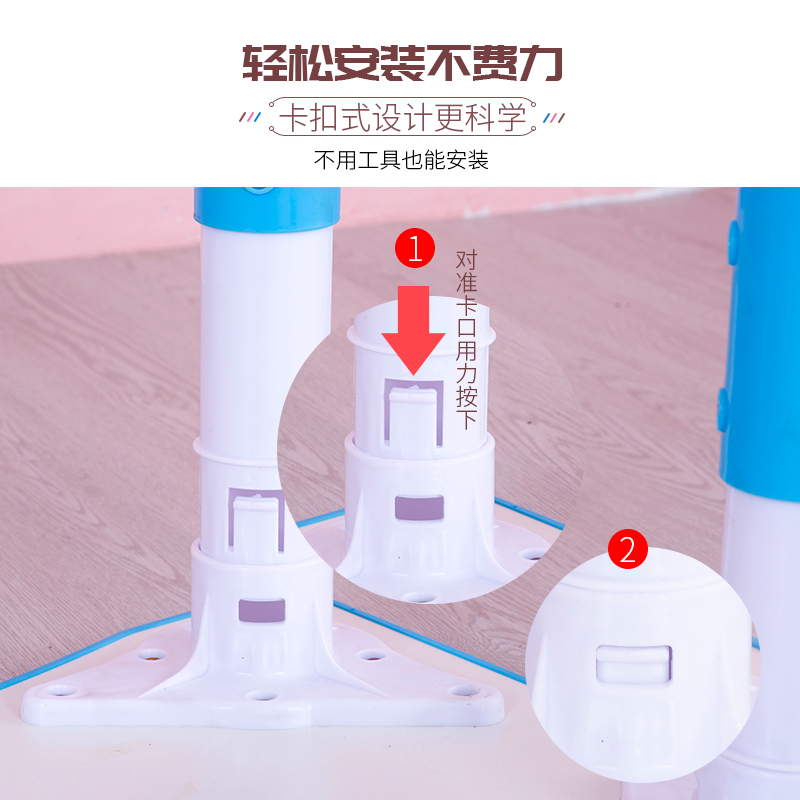 轻松安装不费力

卡扣式设计更科学

不用工具也能安装

1

对准卡口用力按下

2