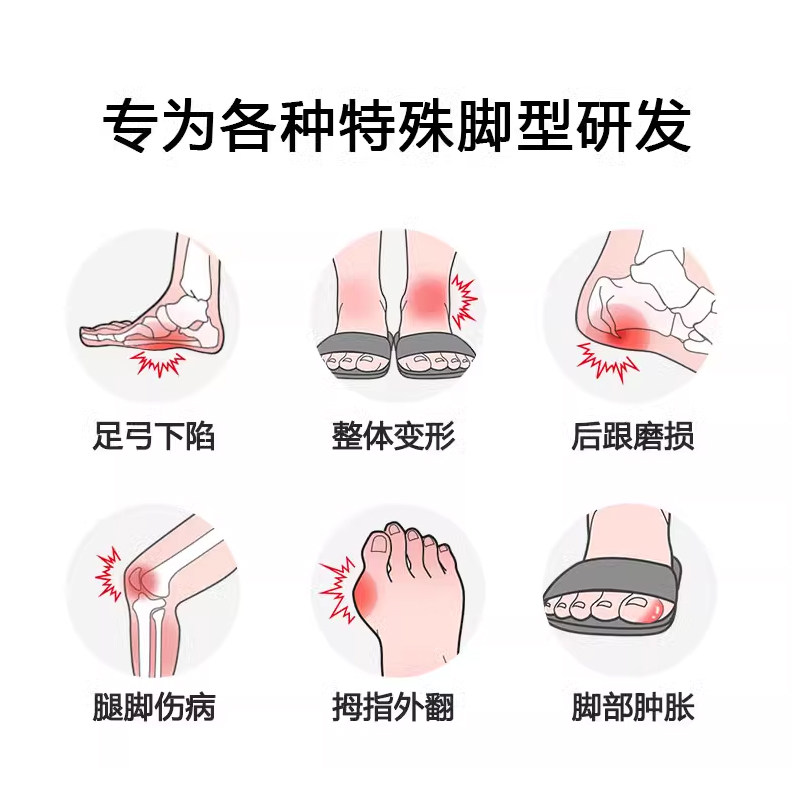 专为各种特殊脚型研发

足弓下陷

整体变形

后跟磨损

腿脚伤病

拇指外翻

脚部肿胀