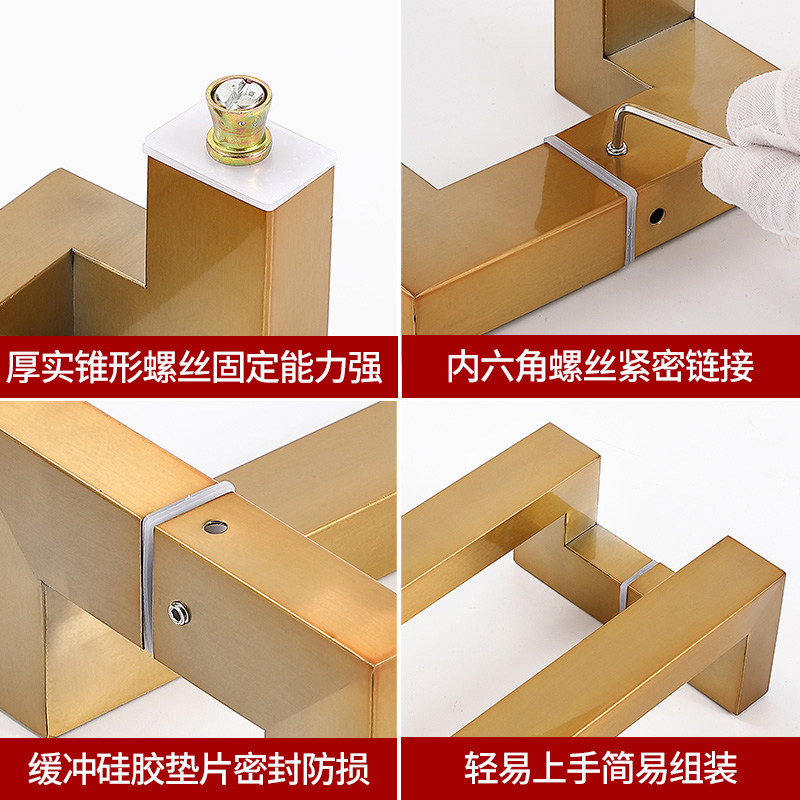 厚实锥形螺丝固定能力强

内六角螺丝紧密链接

缓冲硅胶垫片密封防损

轻易上手简易组装