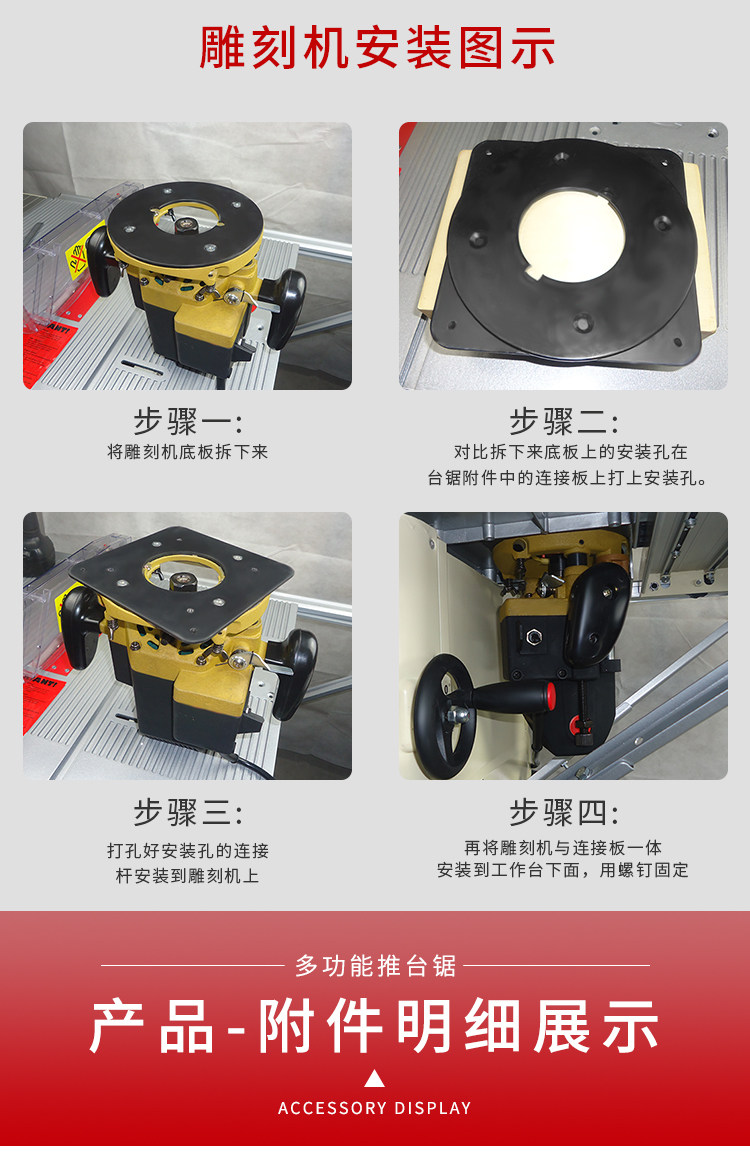 雕刻机安装图示

步骤一:
将雕刻机底板拆下来

步骤二:
对比拆下来底板上的安装孔在台锯附件中的连接板上打上安装孔。

步骤三:
打孔好安装孔的连接杆安装到雕刻机上

步骤四:
再将雕刻机与连接板一体安装到工作台下面，用螺钉固定

多功能推台锯

产品-附件明细展示

ACCESSORY DISPLAY