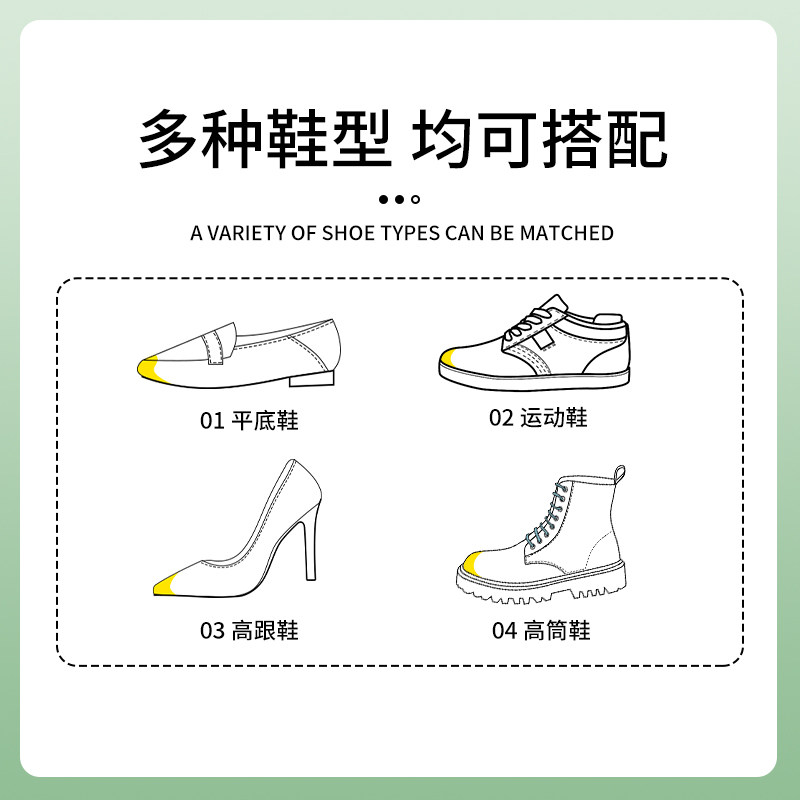 多种鞋型 均可搭配

A VARIETY OF SHOE TYPES CAN BE MATCHED

01 平底鞋

02 运动鞋

03 高跟鞋

04 高筒鞋