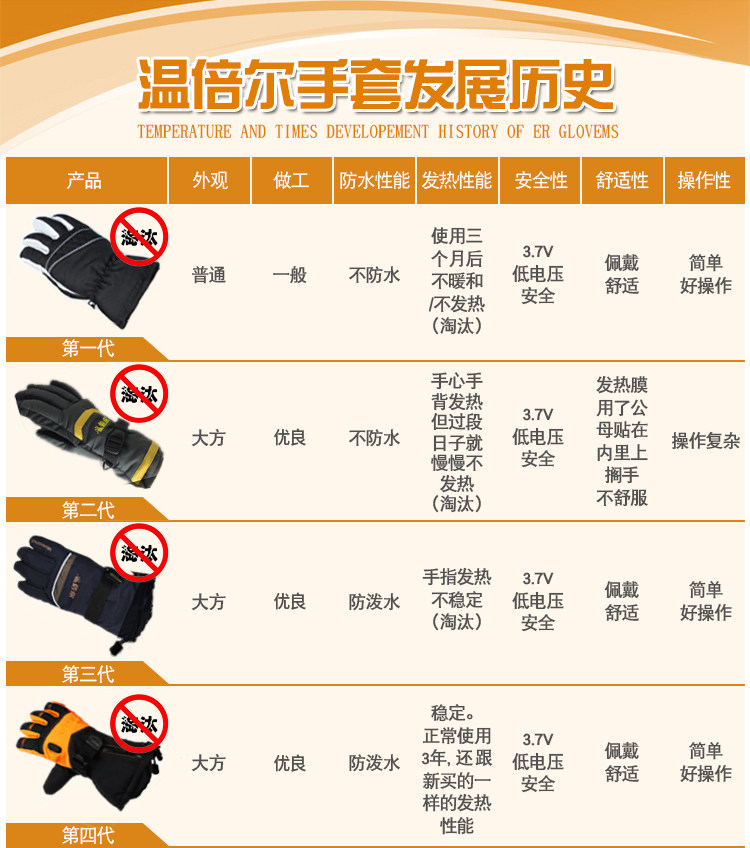 温倍尔手套发展历史
TEMPERATURE AND TIMES DEVELOPEMENT HISTORY OF ER GLOVEMS

| 产品 | 外观 | 做工 | 防水性能 | 发热性能 | 安全性 | 舒适性 | 操作性 |
|---|---|---|---|---|---|---|---|
| 淘汰 第一代 | 普通 | 一般 | 不防水 | 使用三个月后不暖和/不发热（淘汰） | 3.7V 低电压安全 | 佩戴舒适 | 简单好操作 |
| 淘汰 第二代 | 大方 | 优良 | 不防水 | 手心手背发热但过段日子就慢慢不发热（淘汰） | 3.7V 低电压安全 | 发热膜用了公母贴在内里上搁手不舒服 | 操作复杂 |
| 淘汰 第三代 | 大方 | 优良 | 防泼水 | 手指发热不稳定（淘汰） | 3.7V 低电压安全 | 佩戴舒适 | 简单好操作 |
| 淘汰 第四代 | 大方 | 优良 | 防泼水 | 稳定。正常使用3年, 还跟新买的一样的发热性能 | 3.7V 低电压安全 | 佩戴舒适 | 简单好操作 |