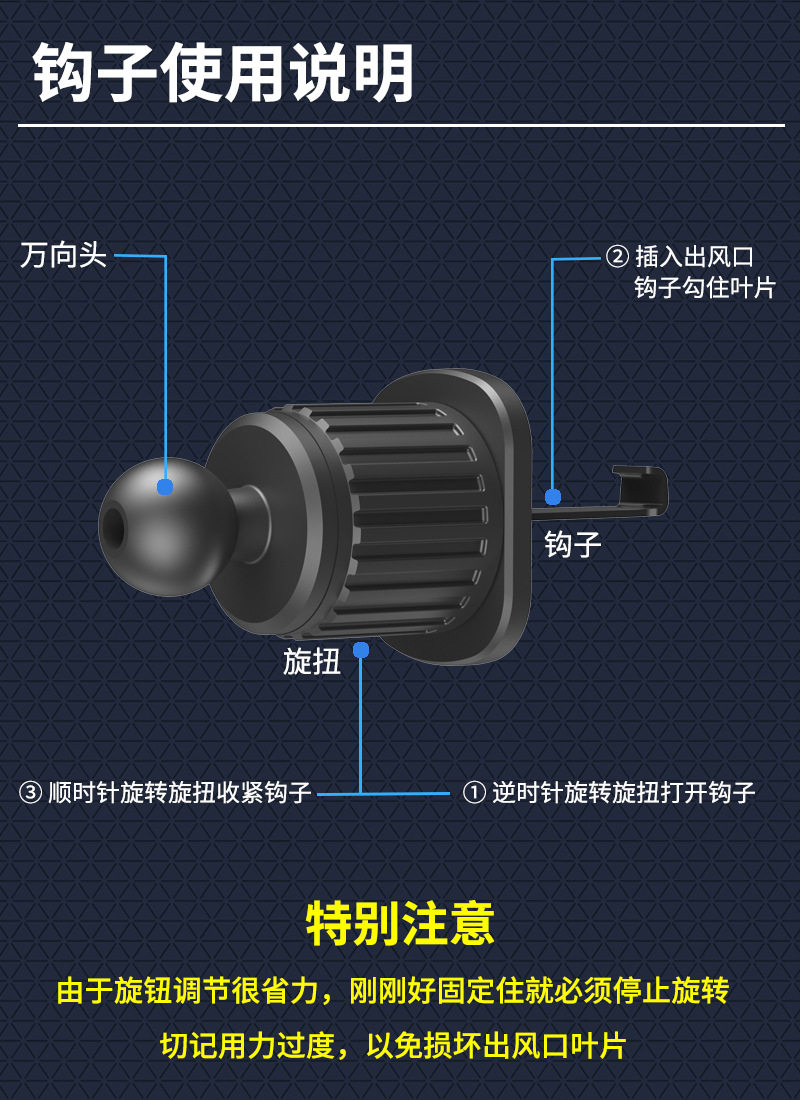 钩子使用说明

万向头

② 插入出风口
钩子勾住叶片

钩子

旋扭

③ 顺时针旋转旋扭收紧钩子

① 逆时针旋转旋扭打开钩子

特别注意

由于旋钮调节很省力，刚刚好固定住就必须停止旋转

切记用力过度，以免损坏出风口叶片