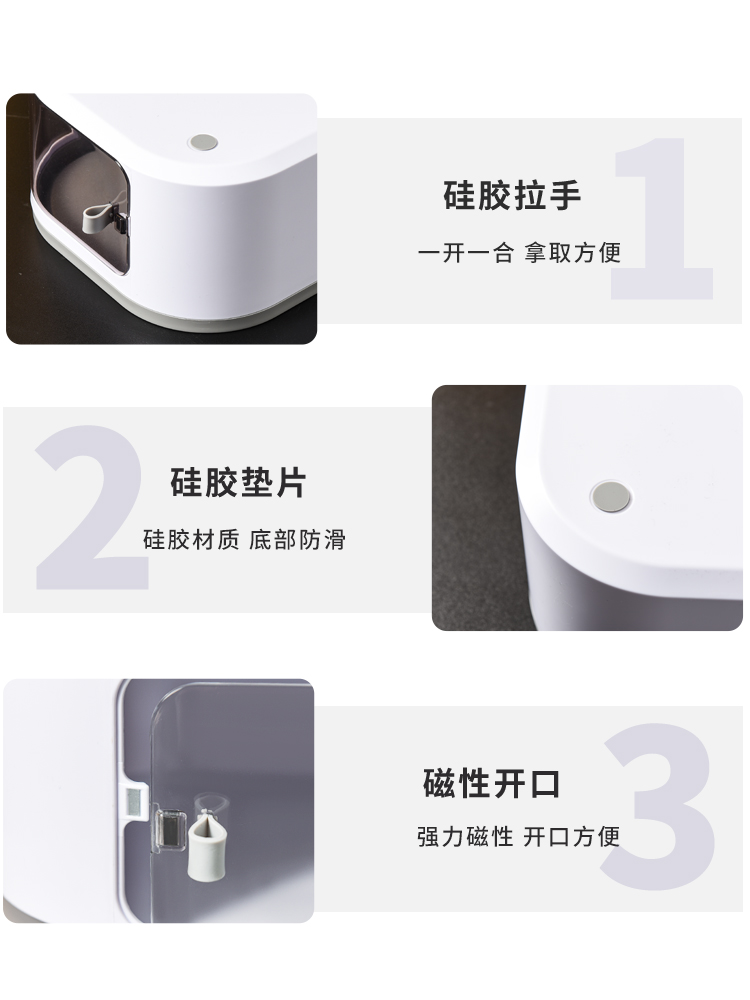 1
硅胶拉手
一开一合 拿取方便

2
硅胶垫片
硅胶材质 底部防滑

3
磁性开口
强力磁性 开口方便