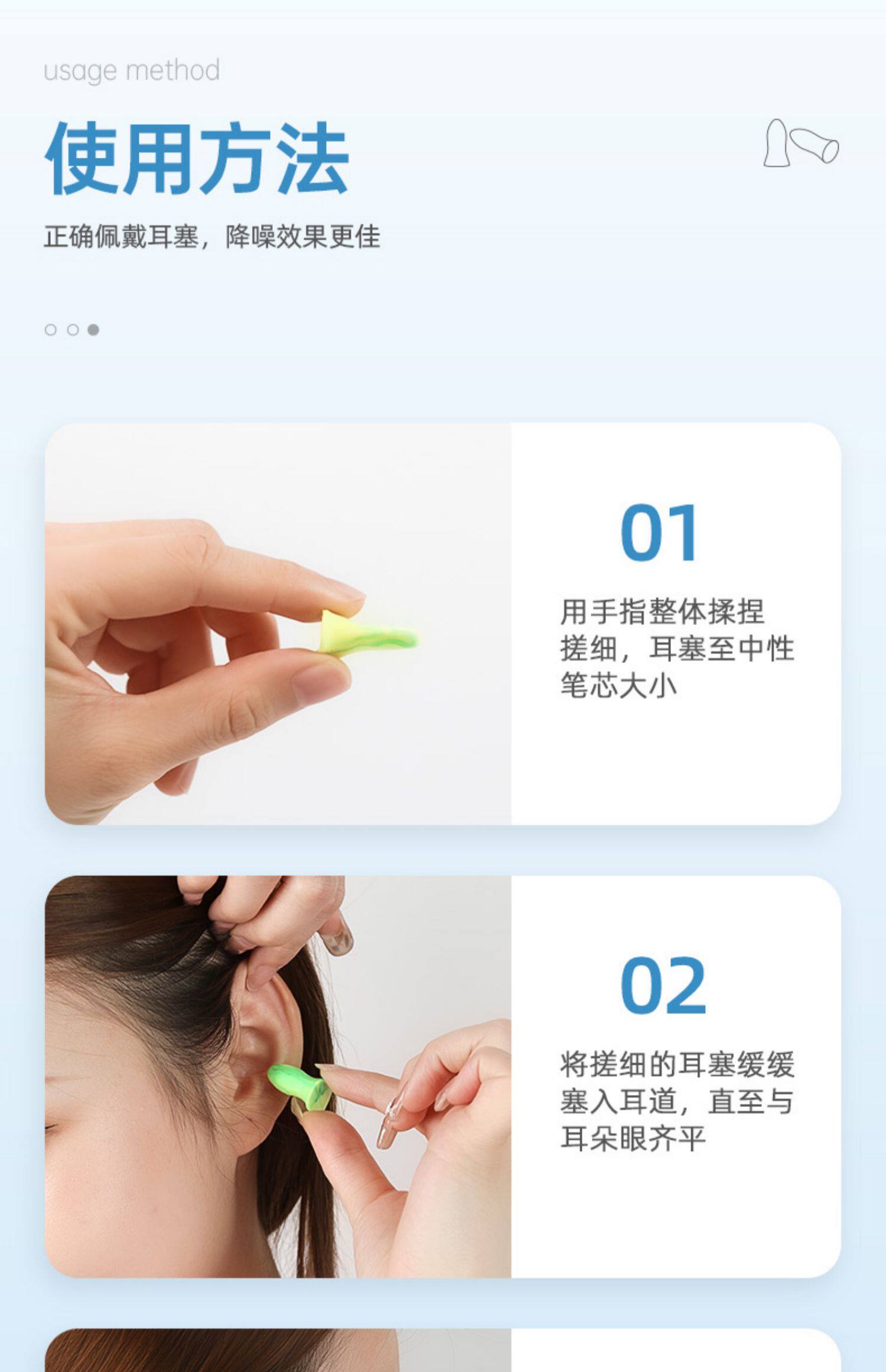 usage method

使用方法

正确佩戴耳塞，降噪效果更佳

01

用手指整体揉捏搓细，耳塞至中性笔芯大小

02

将搓细的耳塞缓缓塞入耳道，直至与耳朵眼齐平