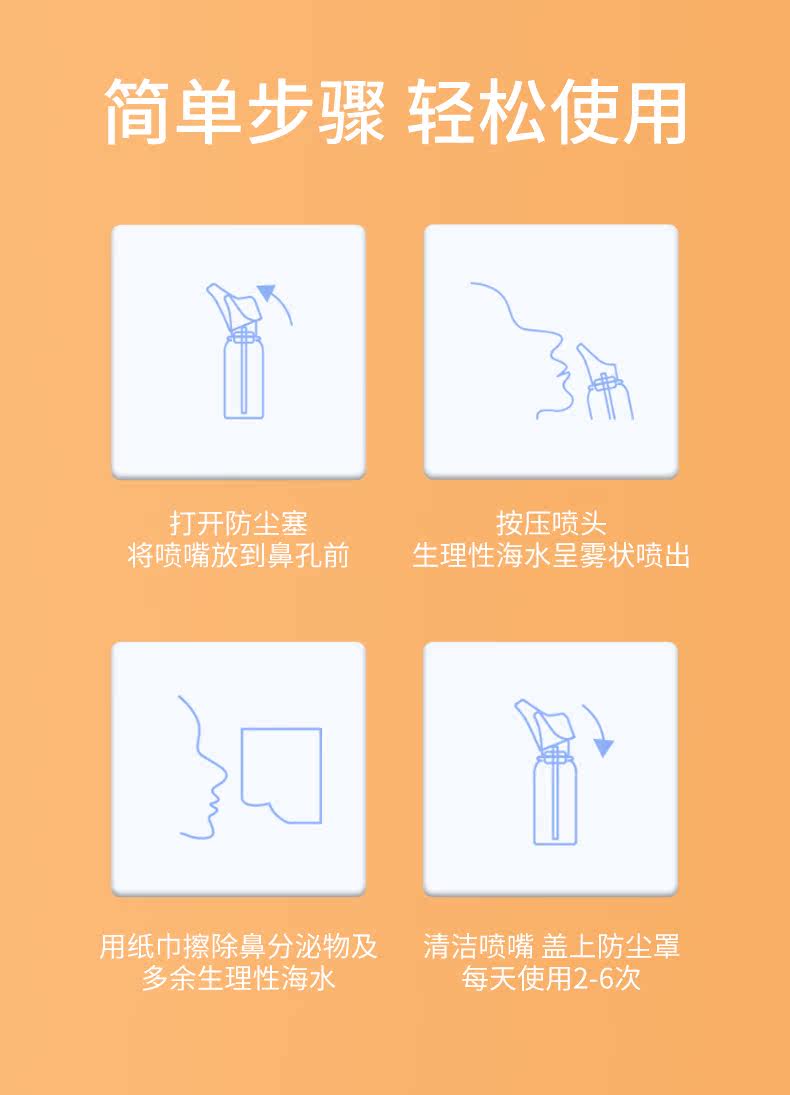 简单步骤 轻松使用

打开防尘塞
将喷嘴放到鼻孔前

按压喷头
生理性海水呈雾状喷出

用纸巾擦除鼻分泌物及
多余生理性海水

清洁喷嘴 盖上防尘罩
每天使用2-6次