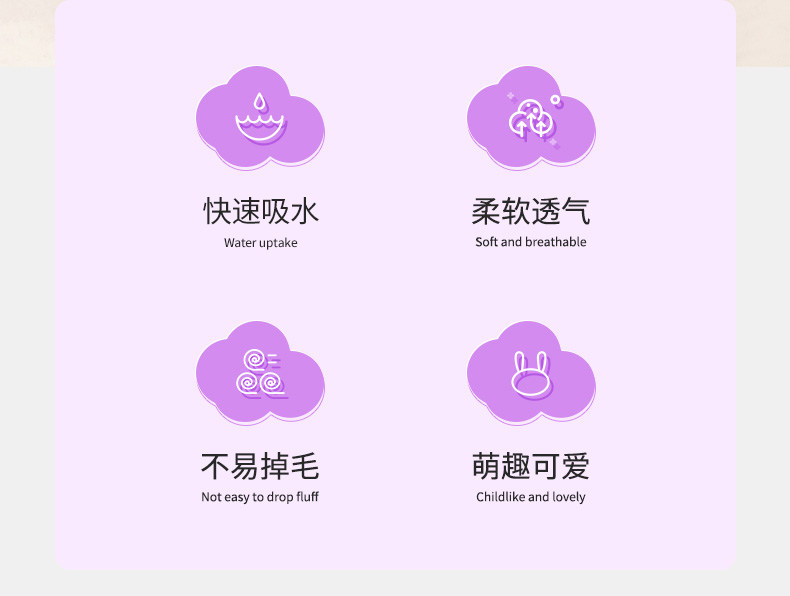 快速吸水
Water uptake

柔软透气
Soft and breathable

不易掉毛
Not easy to drop fluff

萌趣可爱
Childlike and lovely