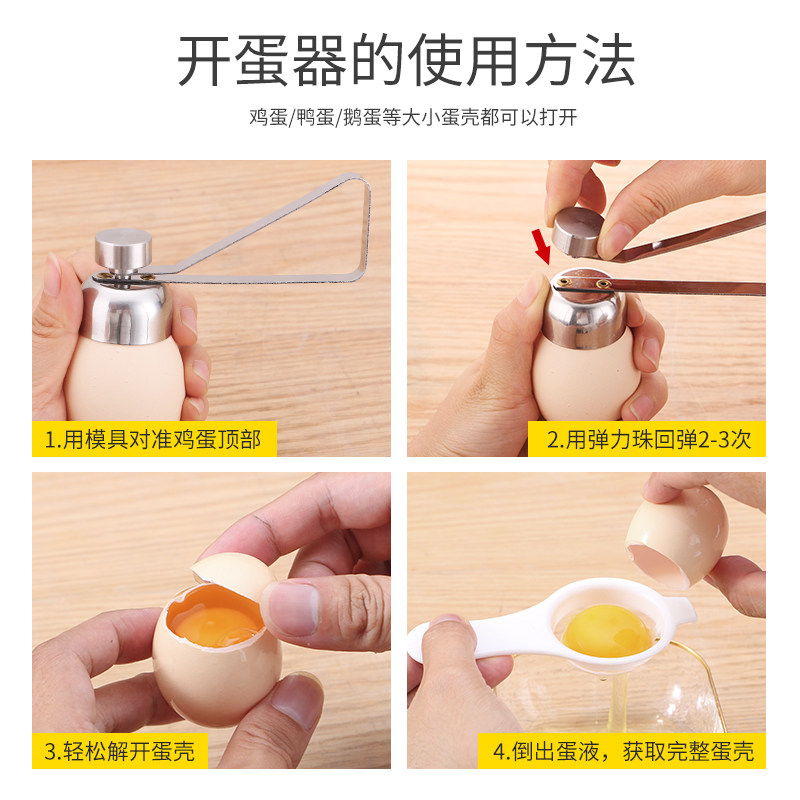 开蛋器的使用方法

鸡蛋/鸭蛋/鹅蛋等大小蛋壳都可以打开

1.用模具对准鸡蛋顶部

2.用弹力珠回弹2-3次

3.轻松解开蛋壳

4.倒出蛋液，获取完整蛋壳