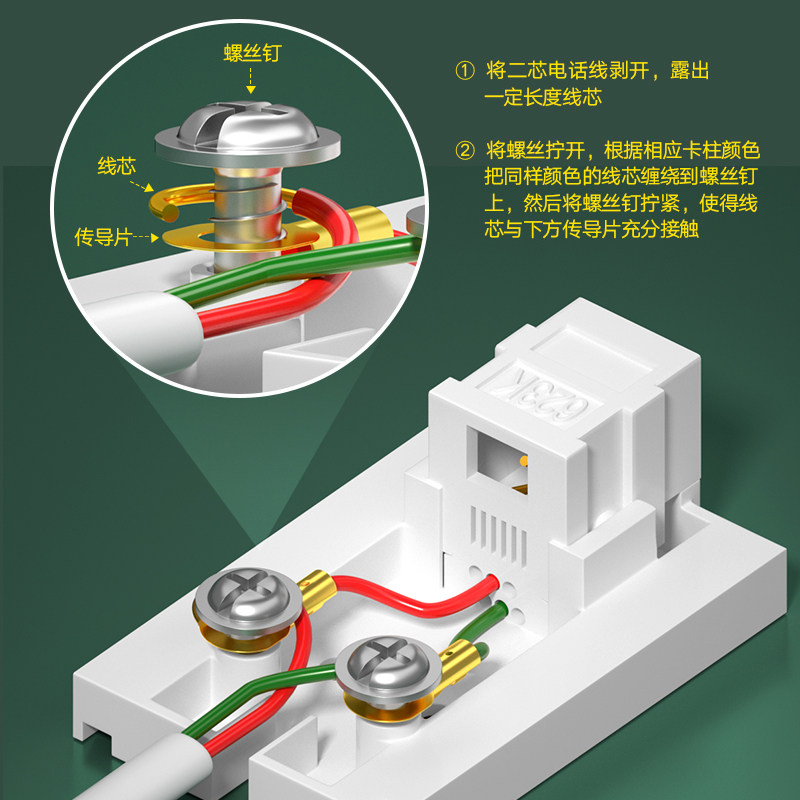 螺丝钉

线芯

传导片

① 将二芯电话线剥开，露出一定长度线芯

② 将螺丝拧开，根据相应卡柱颜色把同样颜色的线芯缠绕到螺丝钉上，然后将螺丝钉拧紧，使得线芯与下方传导片充分接触

623K