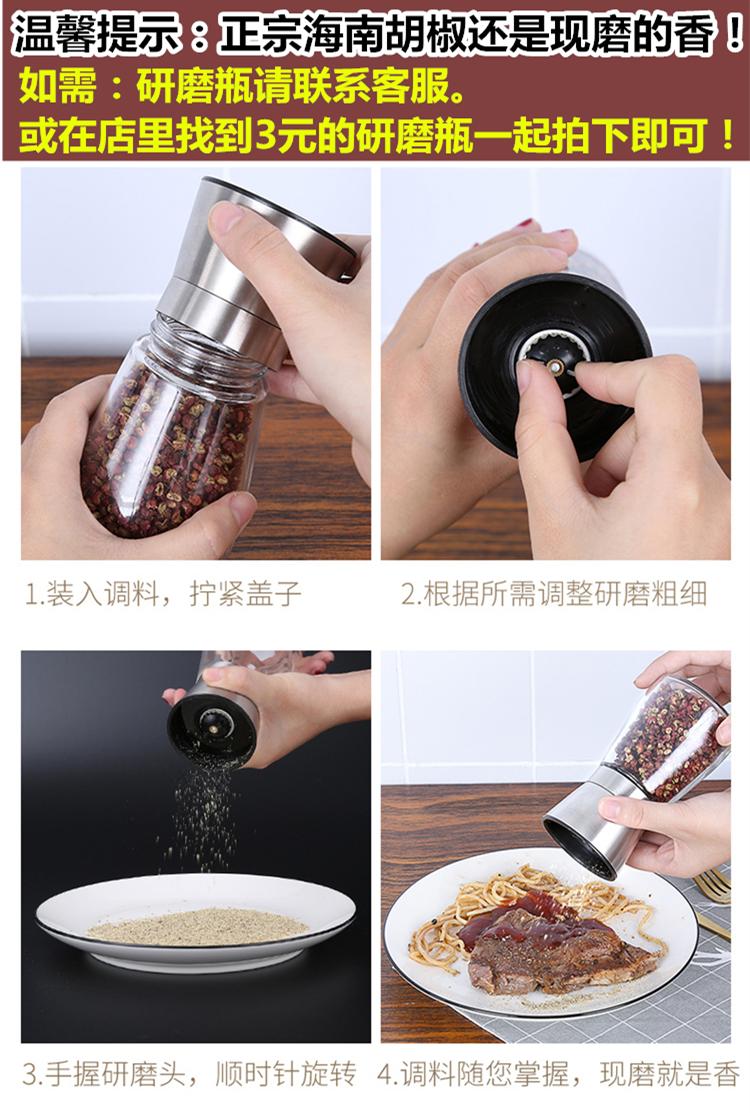 温馨提示：正宗海南胡椒还是现磨的香！
如需：研磨瓶请联系客服。
或在店里找到3元的研磨瓶一起拍下即可！

1.装入调料，拧紧盖子

2.根据所需调整研磨粗细

3.手握研磨头，顺时针旋转

4.调料随您掌握，现磨就是香