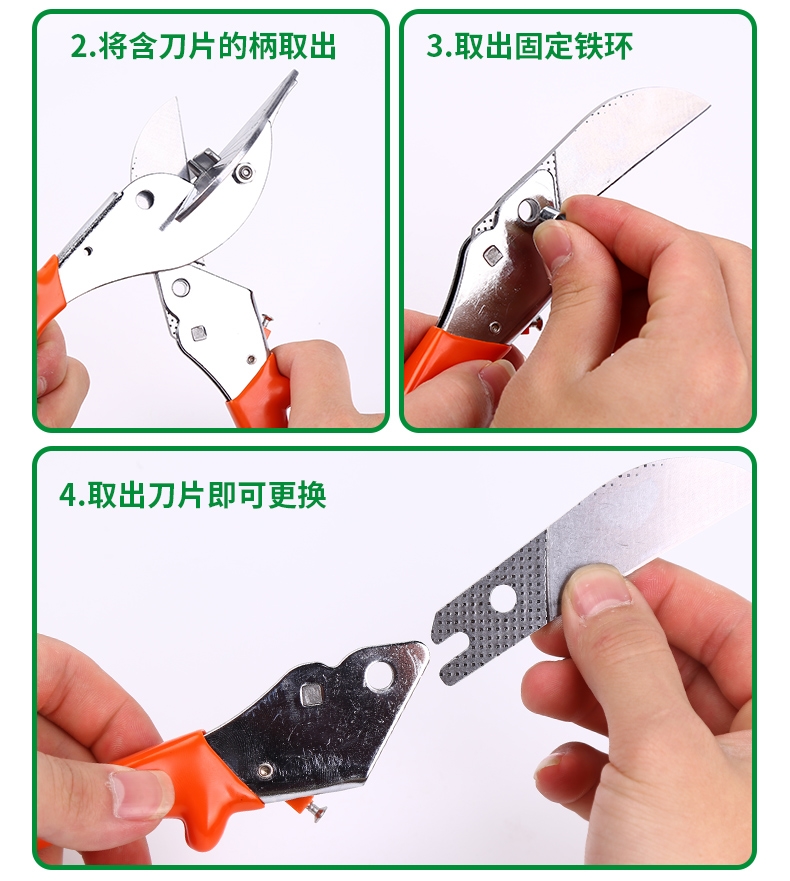 2.将含刀片的柄取出

3.取出固定铁环

4.取出刀片即可更换