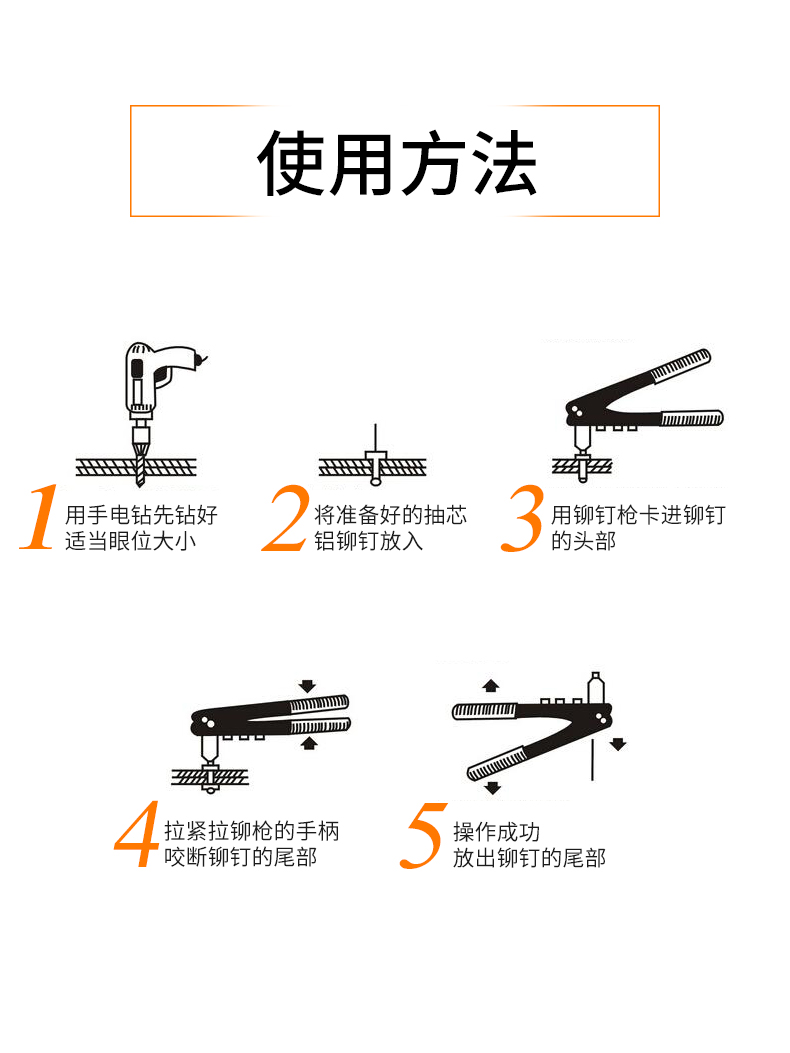 使用方法

1 用手电钻先钻好适当眼位大小

2 将准备好的抽芯铝铆钉放入

3 用铆钉枪卡进铆钉的头部

4 拉紧拉铆枪的手柄咬断铆钉的尾部

5 操作成功放出铆钉的尾部