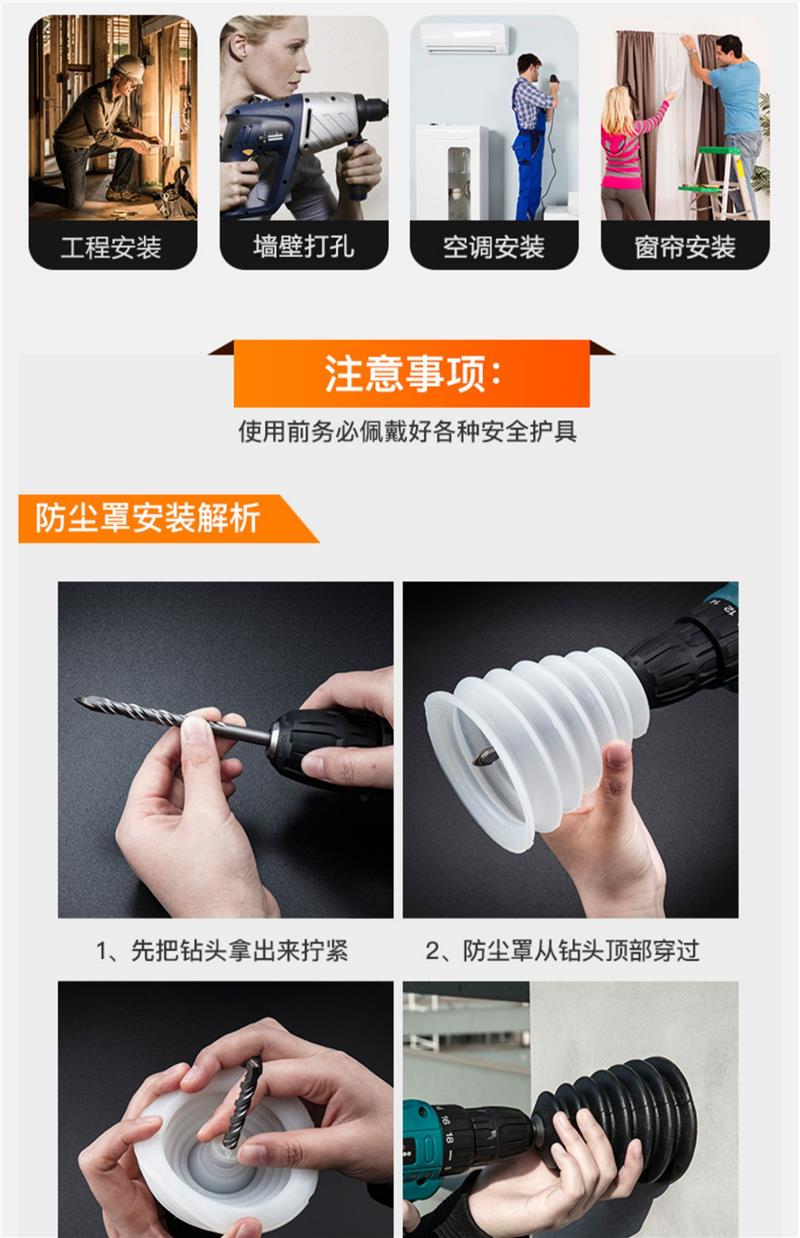 工程安装

墙壁打孔

空调安装

窗帘安装

注意事项:

使用前务必佩戴好各种安全护具

防尘罩安装解析

1、先把钻头拿出来拧紧

2、防尘罩从钻头顶部穿过