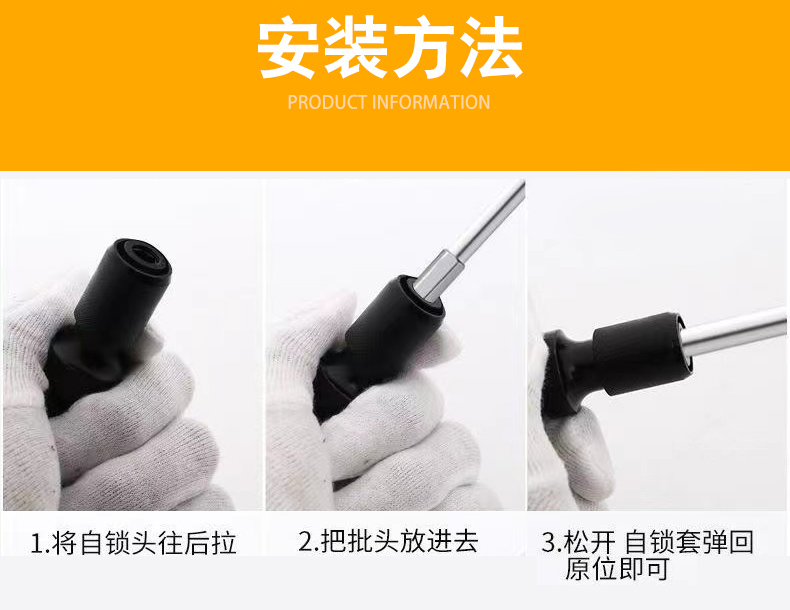 安装方法

PRODUCT INFORMATION

1.将自锁头往后拉

2.把批头放进去

3.松开 自锁套弹回原位即可