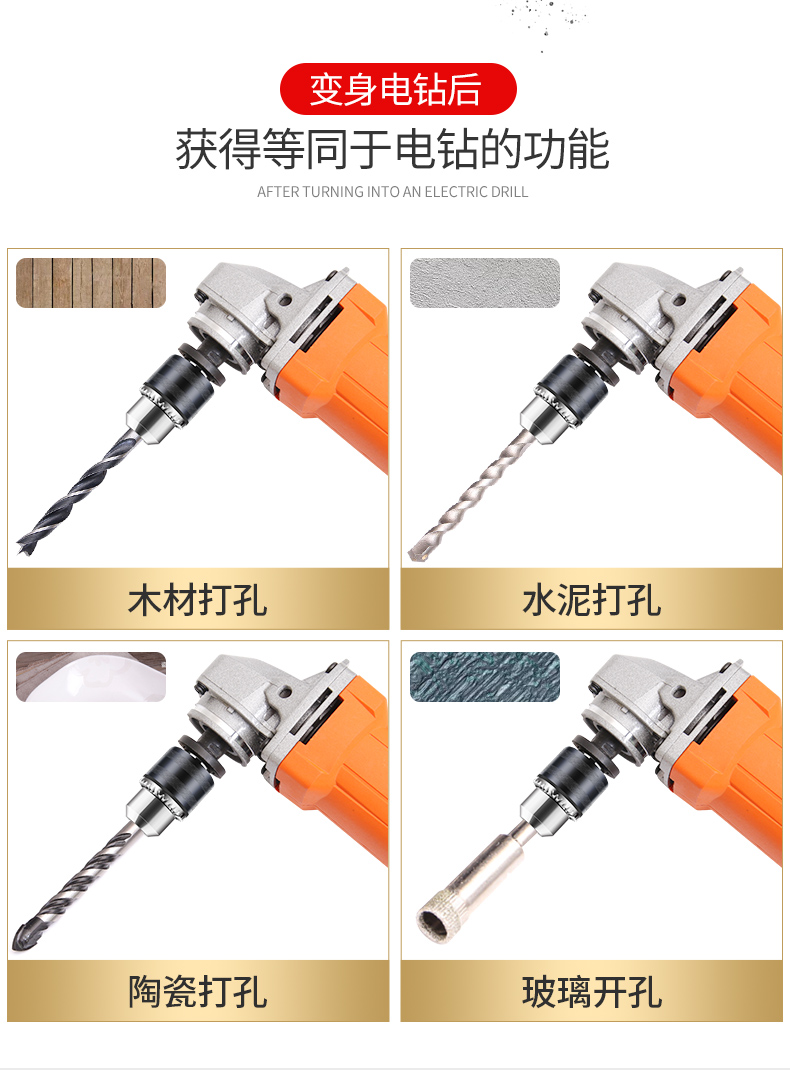 变身电钻后

获得等同于电钻的功能

AFTER TURNING INTO AN ELECTRIC DRILL

木材打孔

水泥打孔

陶瓷打孔

玻璃开孔