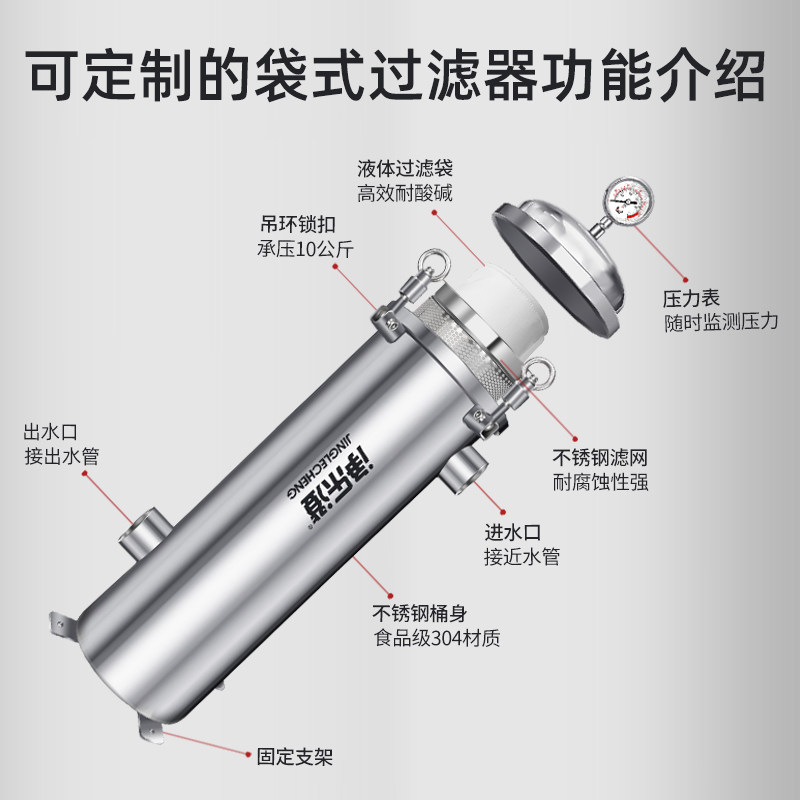 可定制的袋式过滤器功能介绍

液体过滤袋
高效耐酸碱

吊环锁扣
承压10公斤

压力表
随时监测压力

出水口
接出水管

净乐诚
JINGLECHENG

不锈钢滤网
耐腐蚀性强

进水口
接近水管

不锈钢桶身
食品级304材质

固定支架