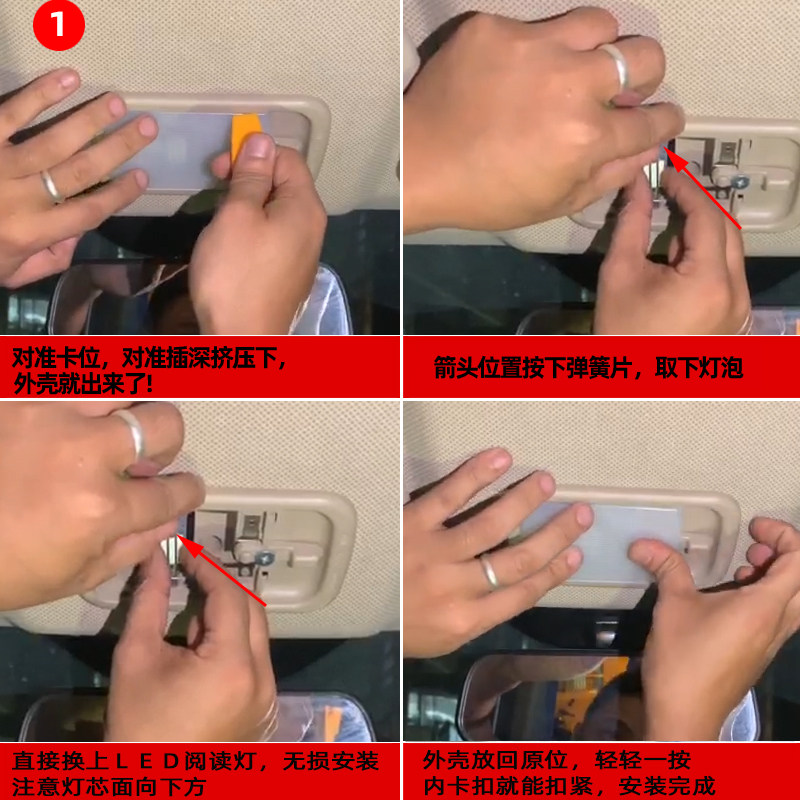 1

对准卡位，对准插深挤压下，外壳就出来了!

箭头位置按下弹簧片，取下灯泡

直接换上ＬＥＤ阅读灯，无损安装
注意灯芯面向下方

外壳放回原位，轻轻一按
内卡扣就能扣紧，安装完成