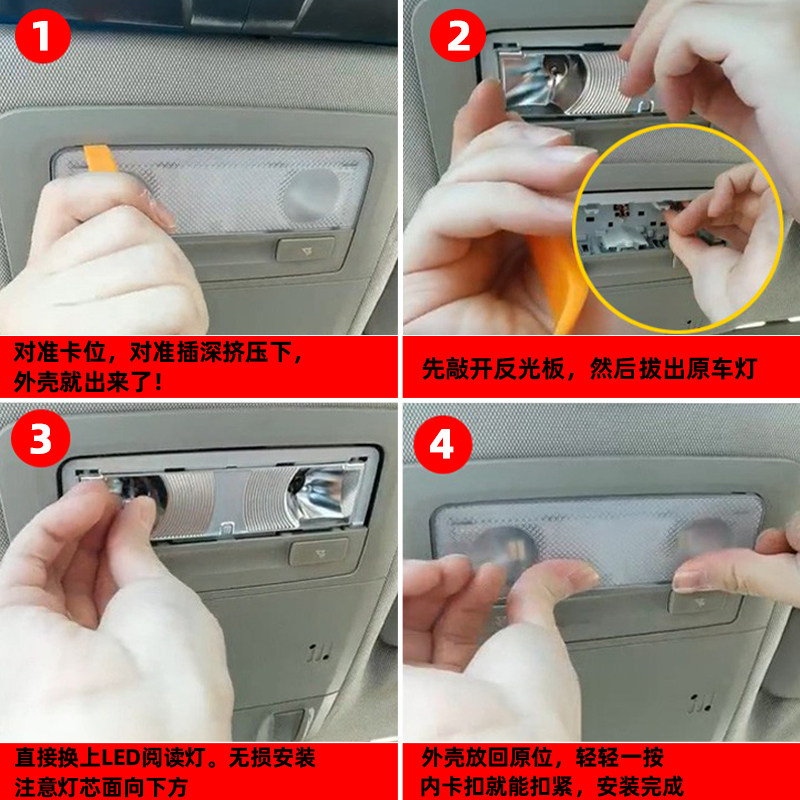 1

对准卡位，对准插深挤压下，外壳就出来了！

2

先敲开反光板，然后拔出原车灯

3

直接换上LED阅读灯。无损安装
注意灯芯面向下方

4

外壳放回原位，轻轻一按
内卡扣就能扣紧，安装完成