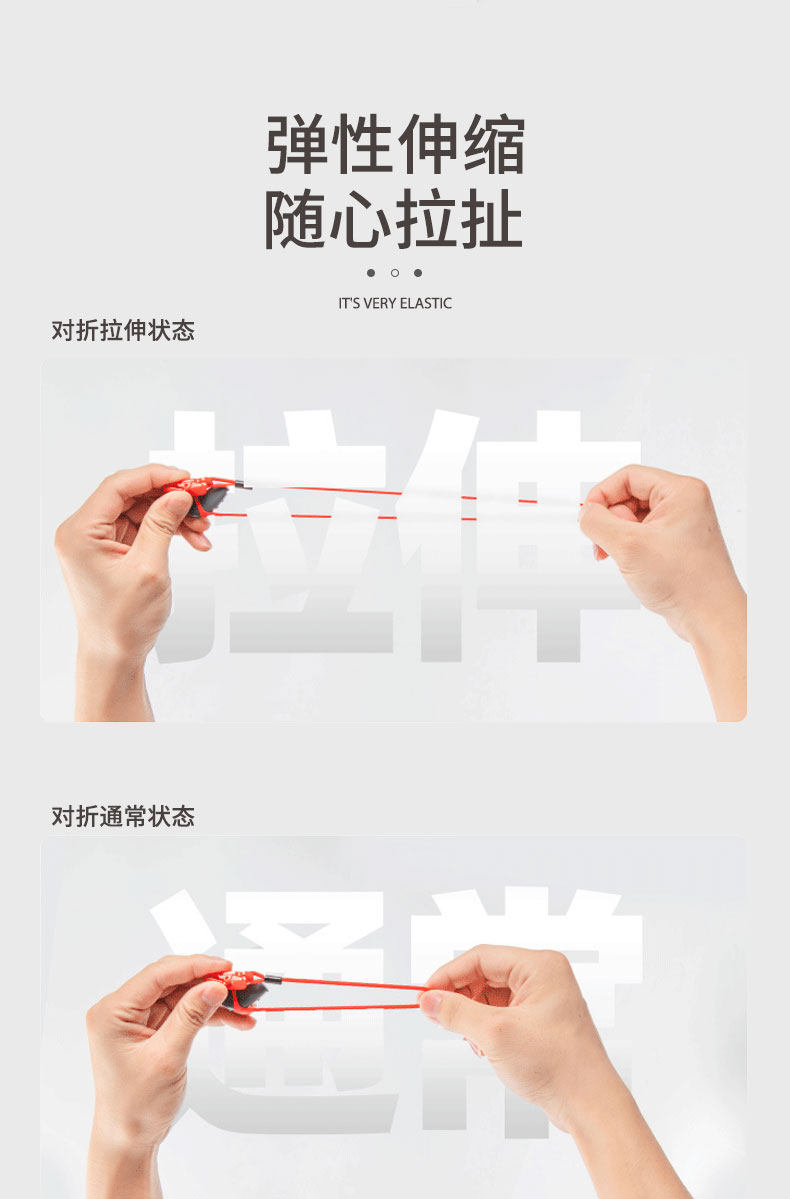 弹性伸缩
随心拉扯

IT'S VERY ELASTIC

对折拉伸状态

拉伸

对折通常状态

通常