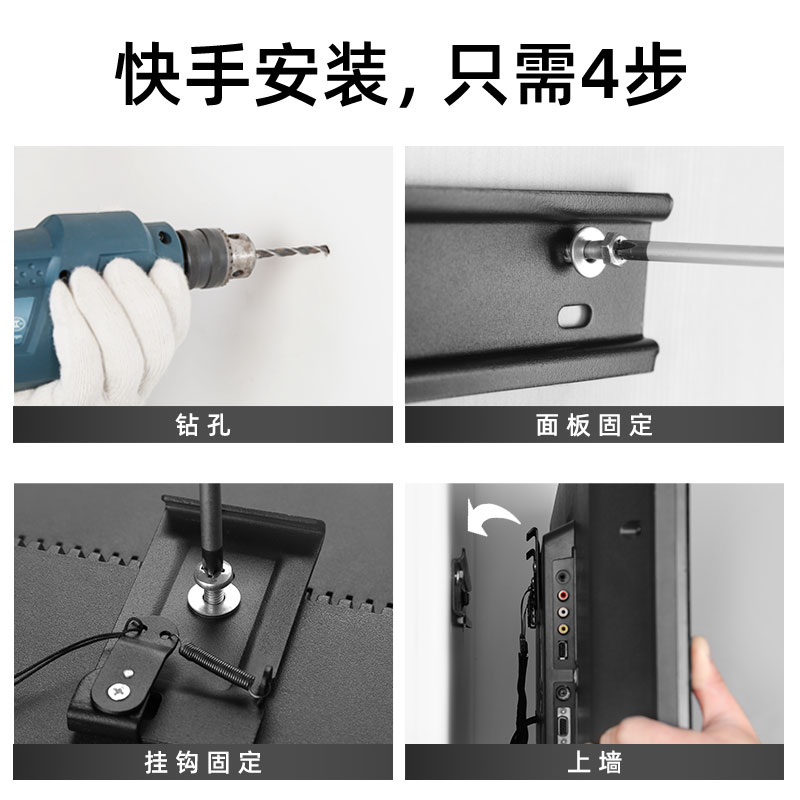 快手安装，只需4步

钻孔

面板固定

挂钩固定

上墙